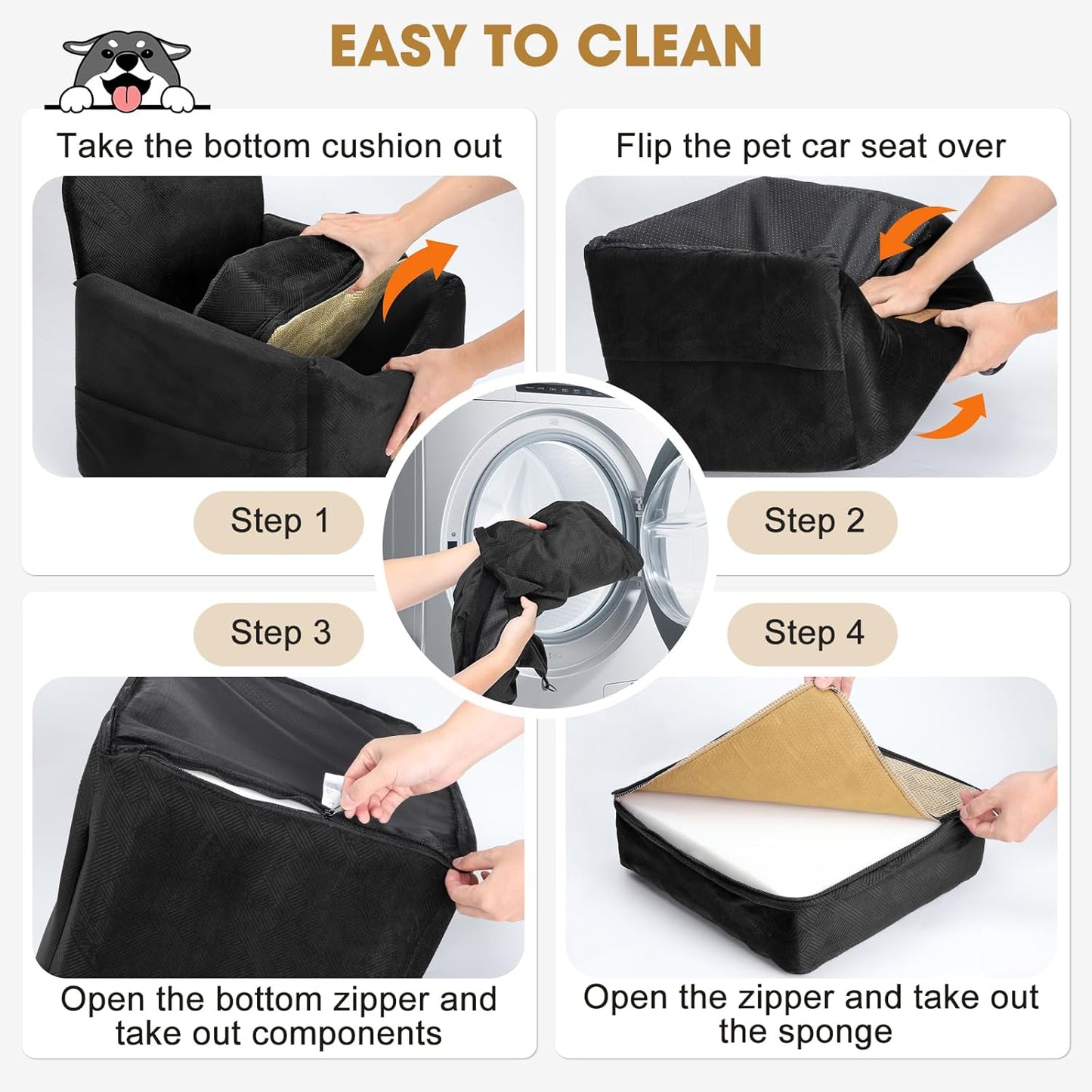 EASY TO CLEAN

Take the bottom cushion out

Step 1

Flip the pet car seat over

Step 2

Step 3

Open the bottom zipper and take out components

Step 4

Open the zipper and take out the sponge