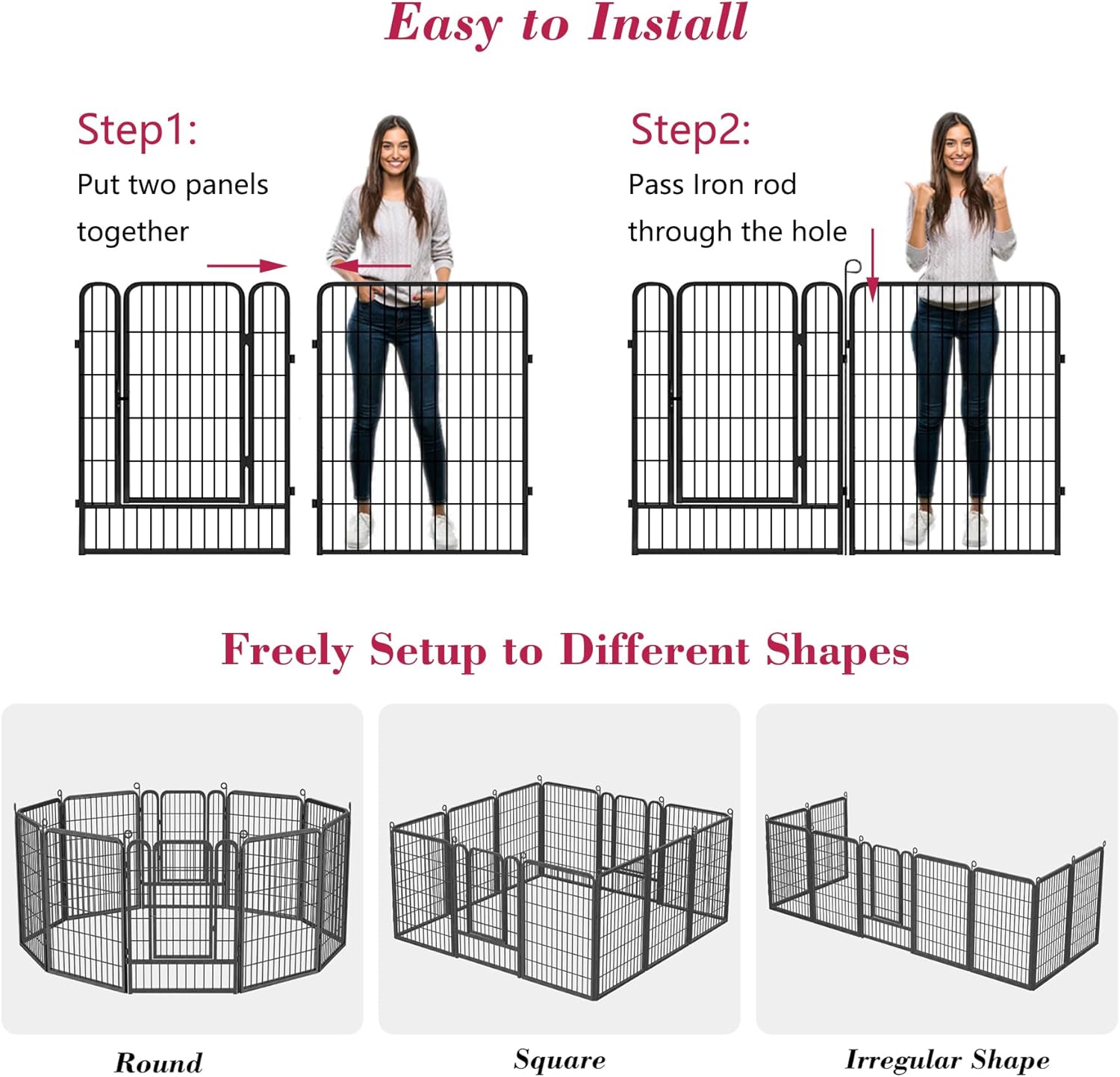 Easy to Install

Step1:
Put two panels together

Step2:
Pass Iron rod through the hole

Freely Setup to Different Shapes

Round

Square

Irregular Shape