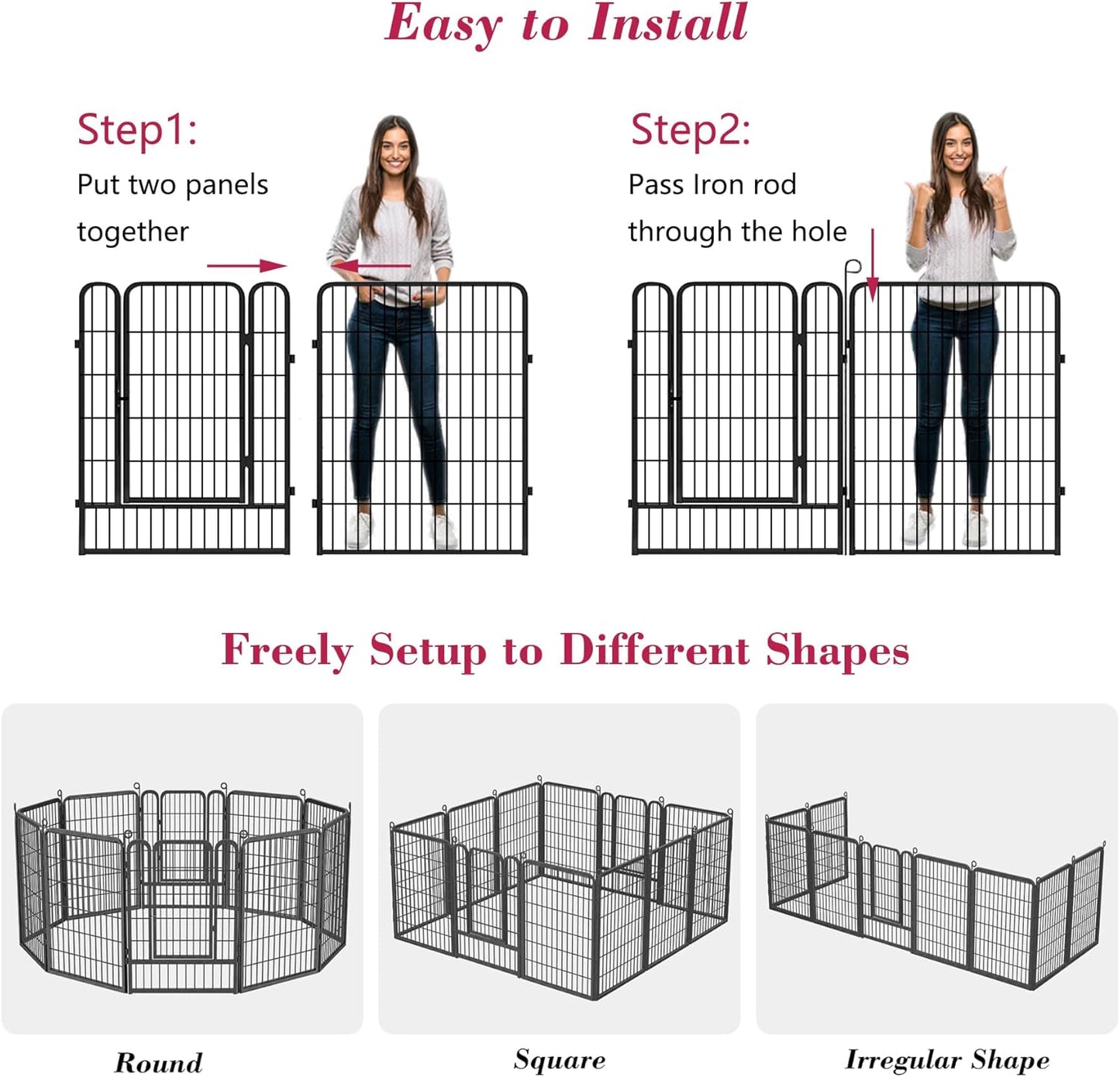 Easy to Install

Step1:
Put two panels together

Step2:
Pass Iron rod through the hole

Freely Setup to Different Shapes

Round

Square

Irregular Shape