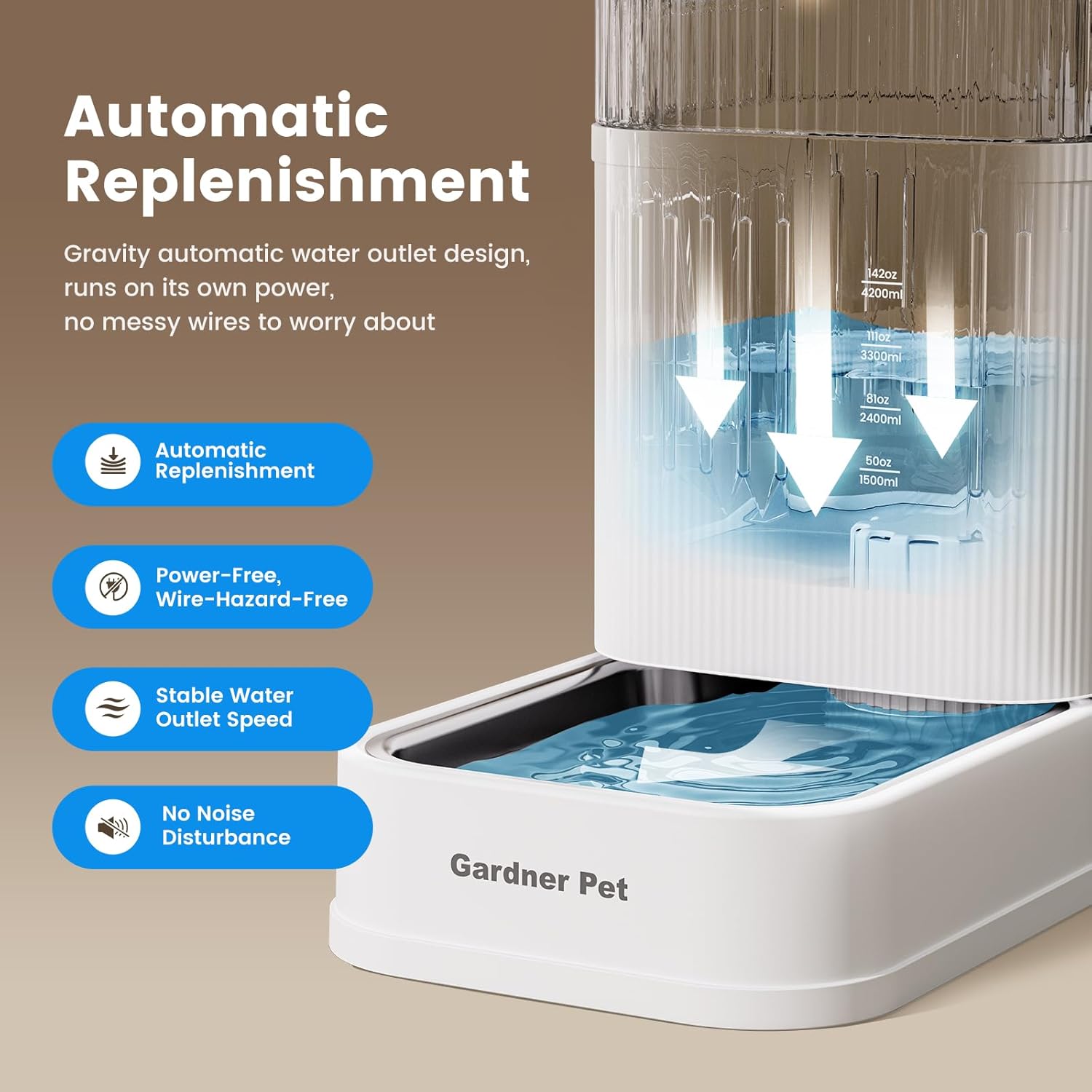 Automatic Replenishment

Gravity automatic water outlet design, runs on its own power, no messy wires to worry about

Automatic Replenishment

Power-Free, Wire-Hazard-Free

Stable Water Outlet Speed

No Noise Disturbance

142oz
4200ml
111oz
3300ml
81oz
2400ml
50oz
1500ml

Gardner Pet