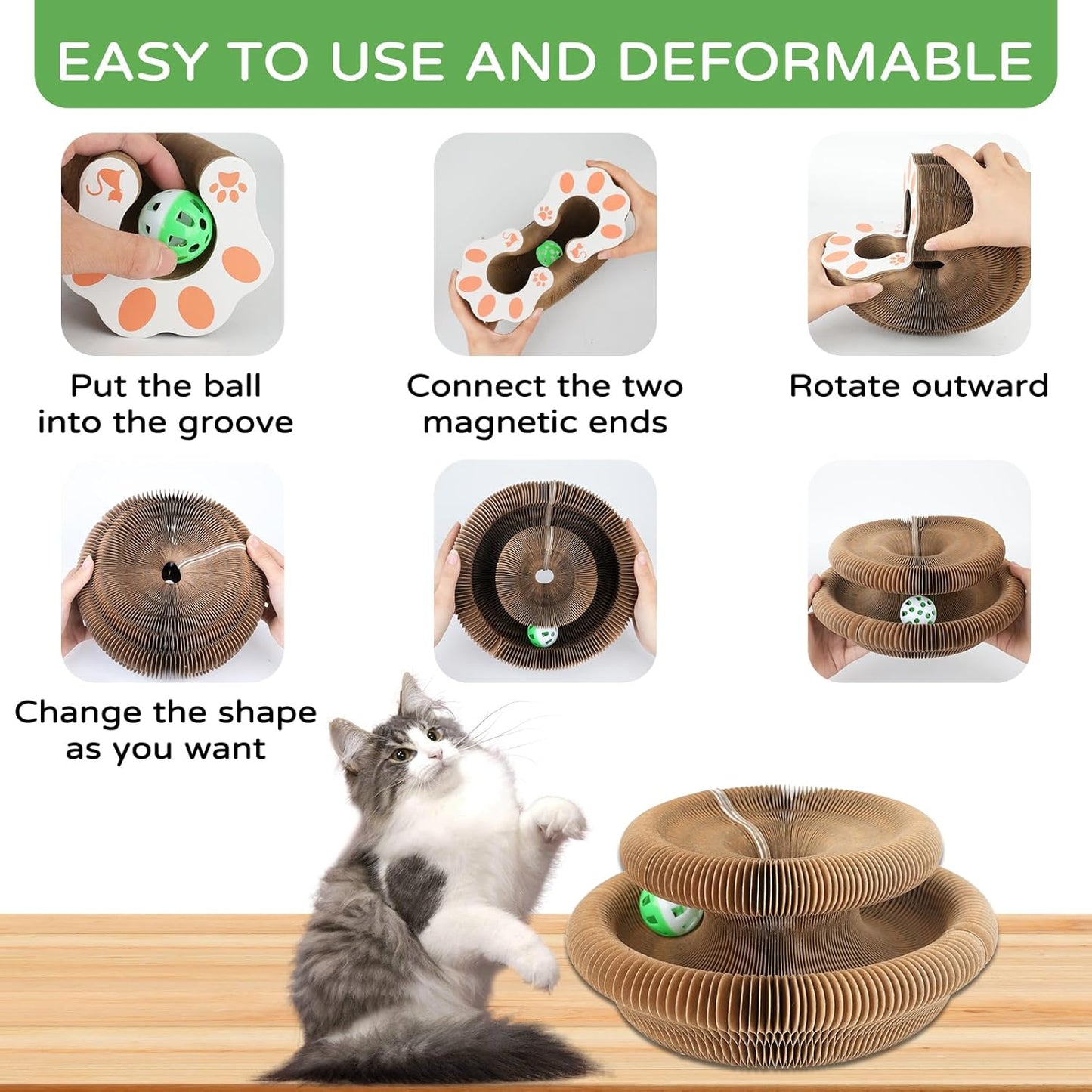 EASY TO USE AND DEFORMABLE

Put the ball into the groove

Connect the two magnetic ends

Rotate outward

Change the shape as you want