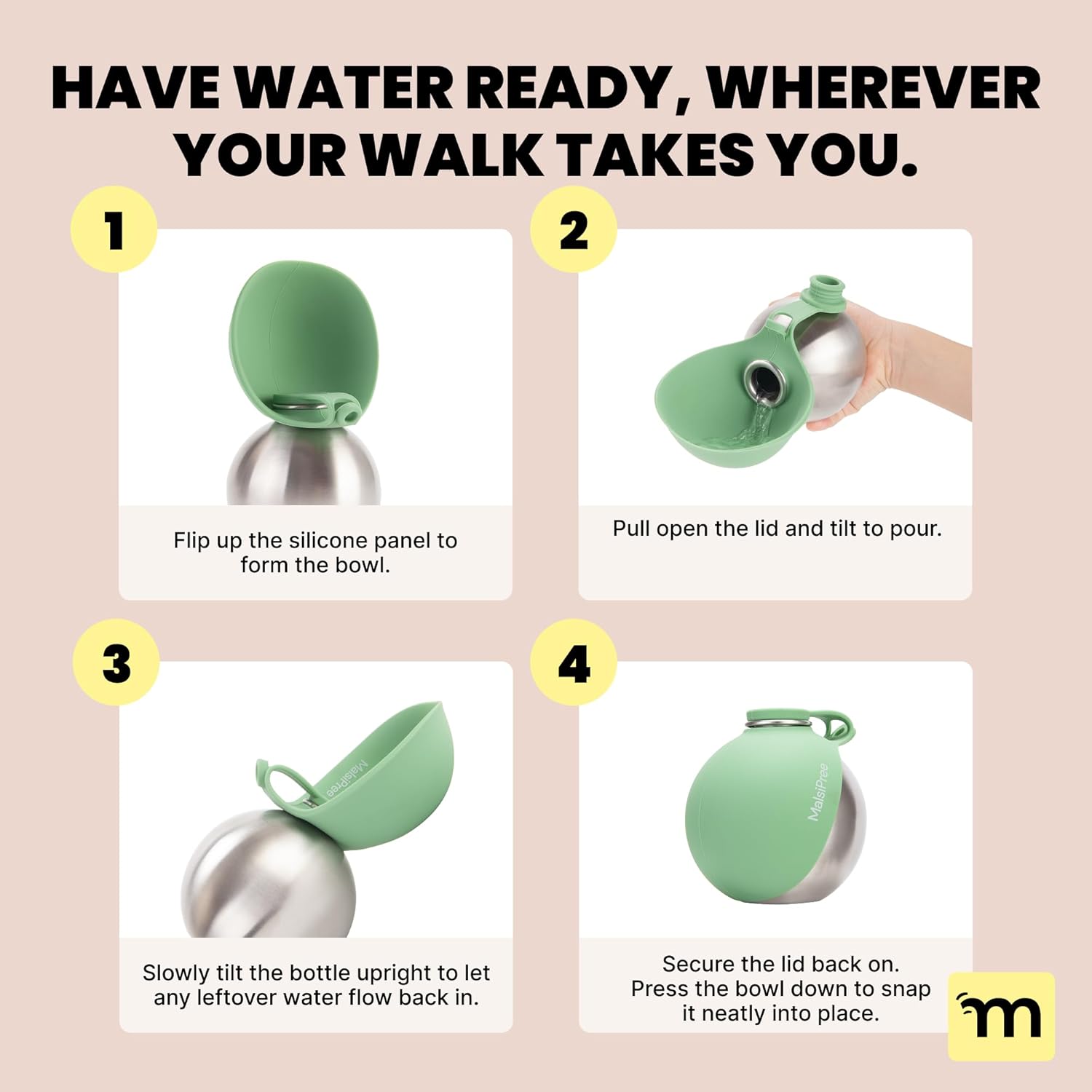 HAVE WATER READY, WHEREVER YOUR WALK TAKES YOU.

1

Flip up the silicone panel to form the bowl.

2

Pull open the lid and tilt to pour.

3

MalsiPree

Slowly tilt the bottle upright to let any leftover water flow back in.

4

MalsiPree

Secure the lid back on. Press the bowl down to snap it neatly into place.

m