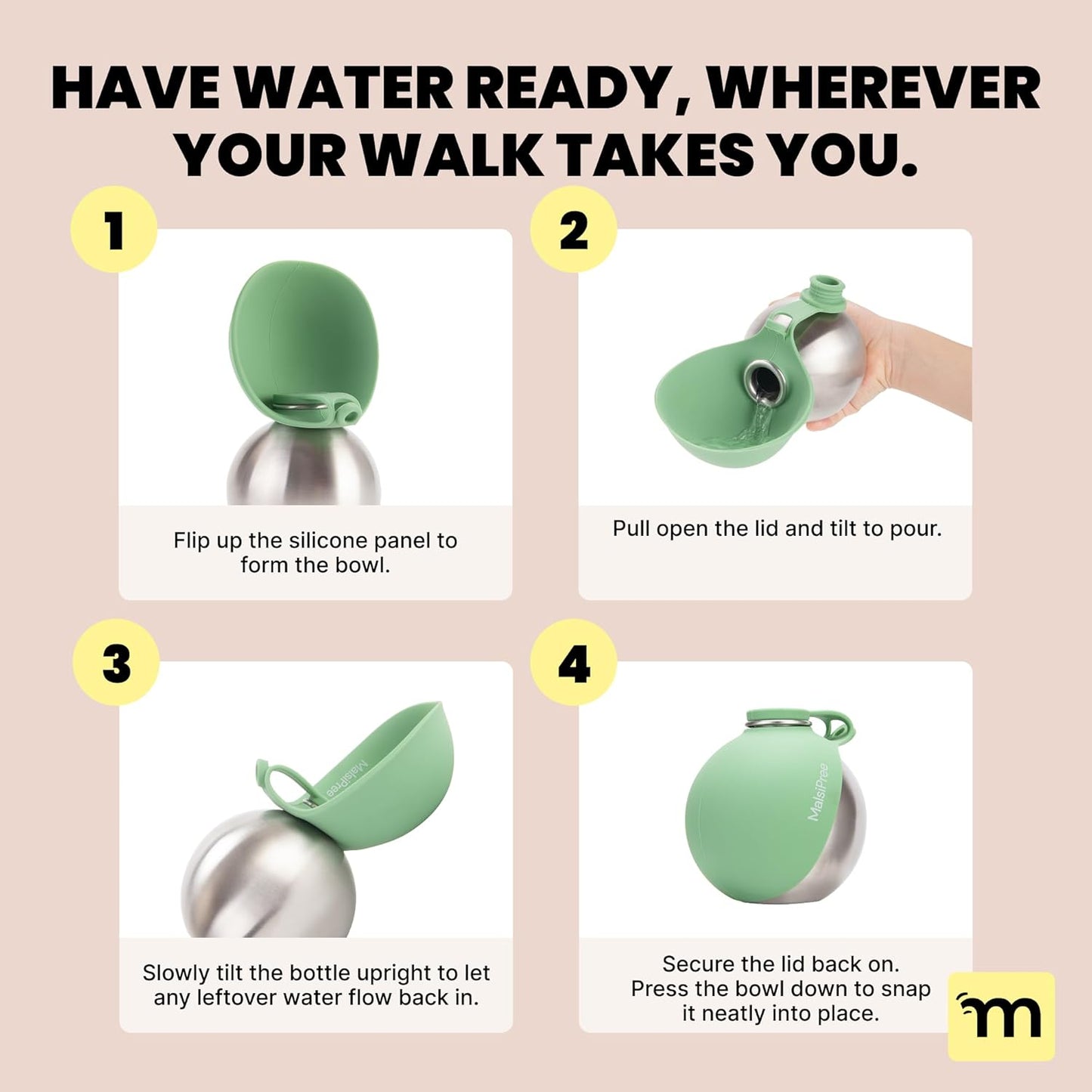 HAVE WATER READY, WHEREVER YOUR WALK TAKES YOU.

1

Flip up the silicone panel to form the bowl.

2

Pull open the lid and tilt to pour.

3

MaisiPree

Slowly tilt the bottle upright to let any leftover water flow back in.

4

MaisiPree

Secure the lid back on. Press the bowl down to snap it neatly into place.

m