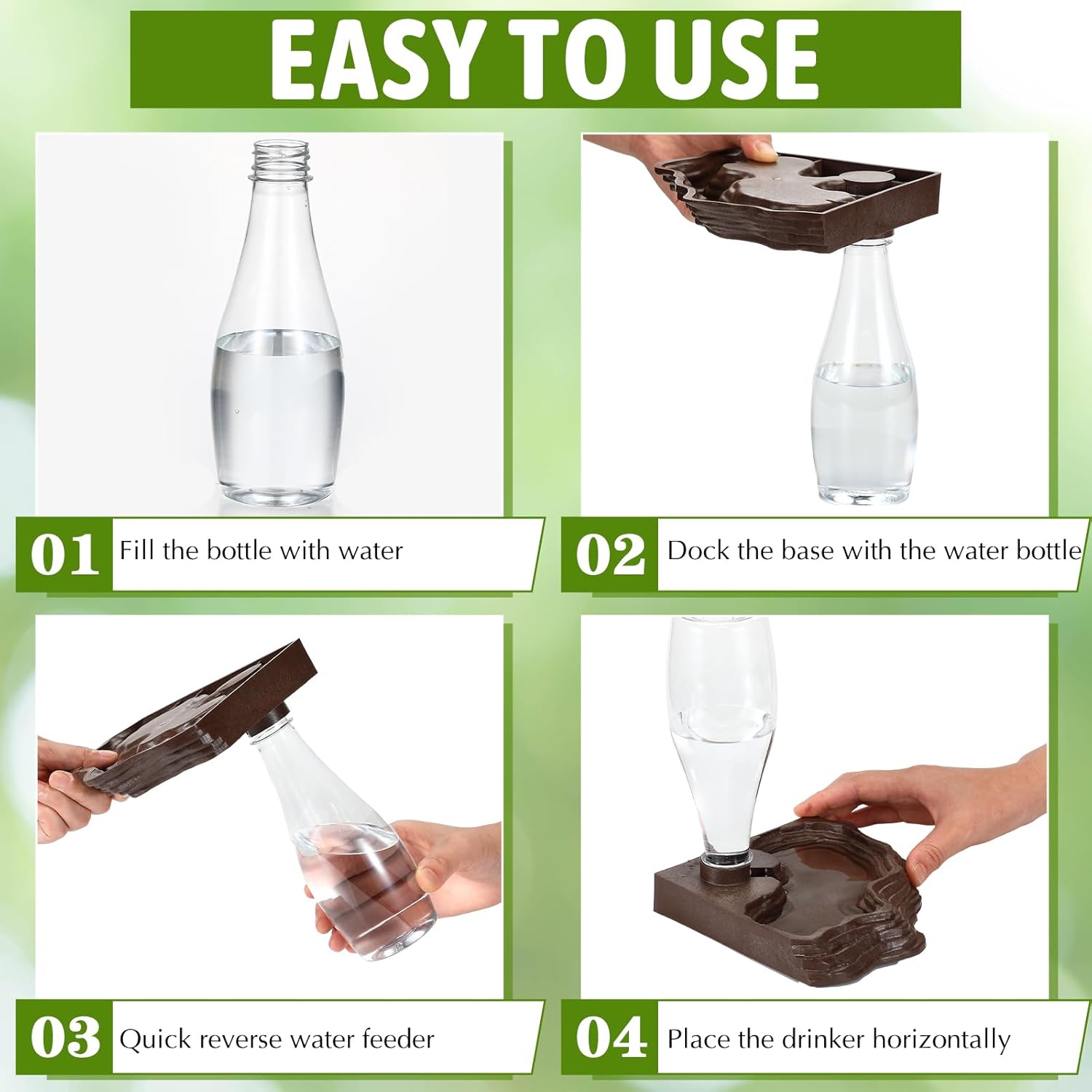 EASY TO USE

01 Fill the bottle with water

02 Dock the base with the water bottle

03 Quick reverse water feeder

04 Place the drinker horizontally