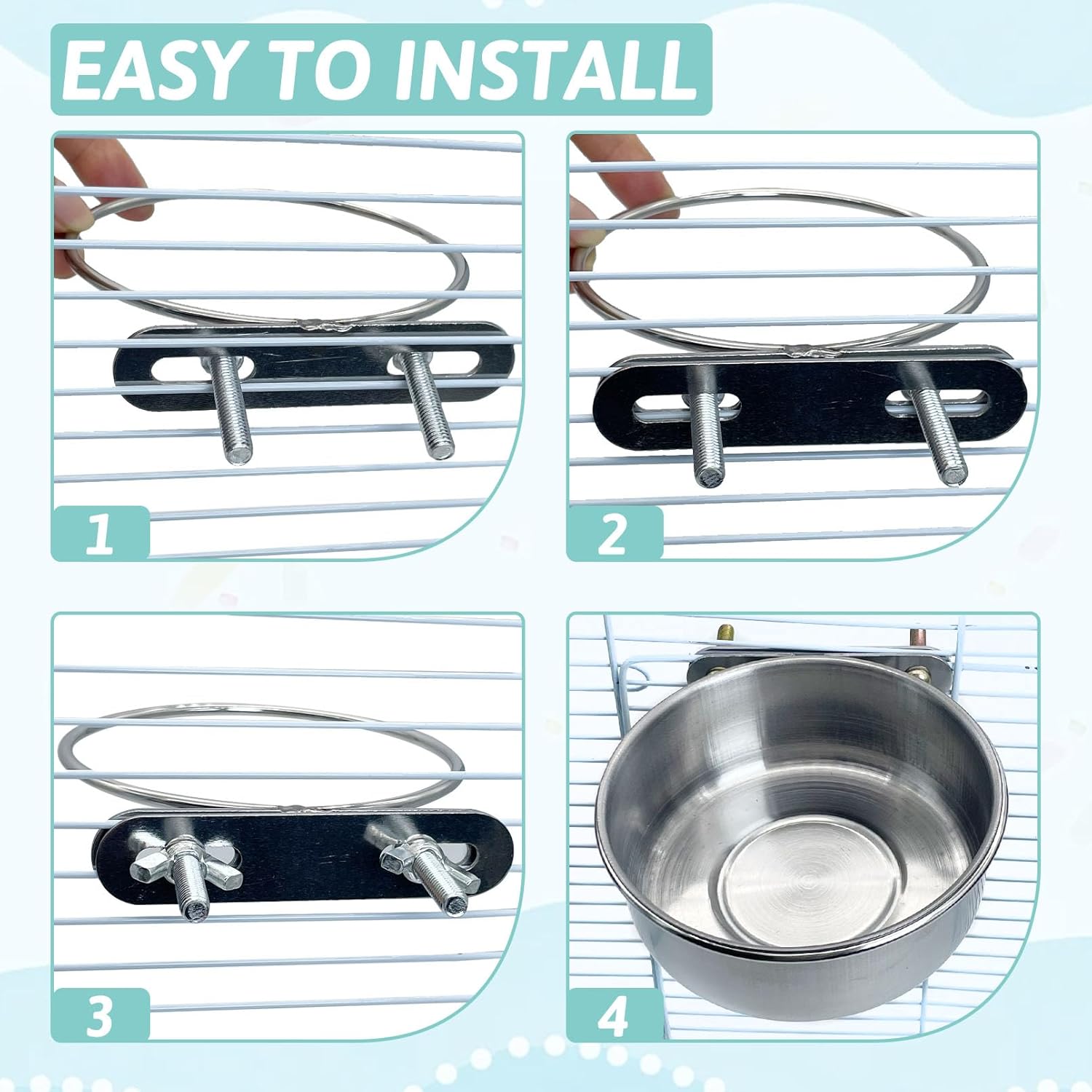 EASY TO INSTALL

1

2

3

4