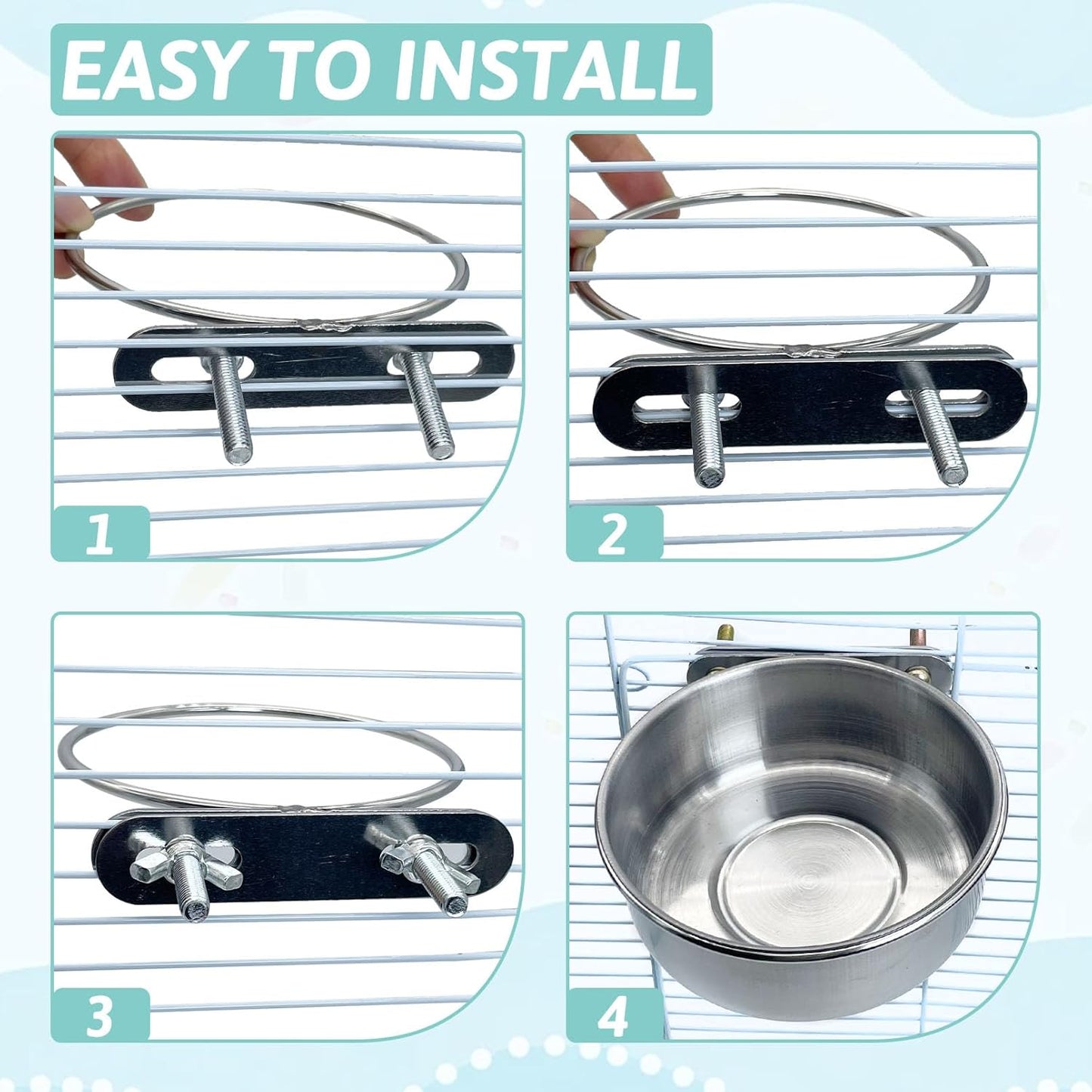 EASY TO INSTALL

1

2

3

4