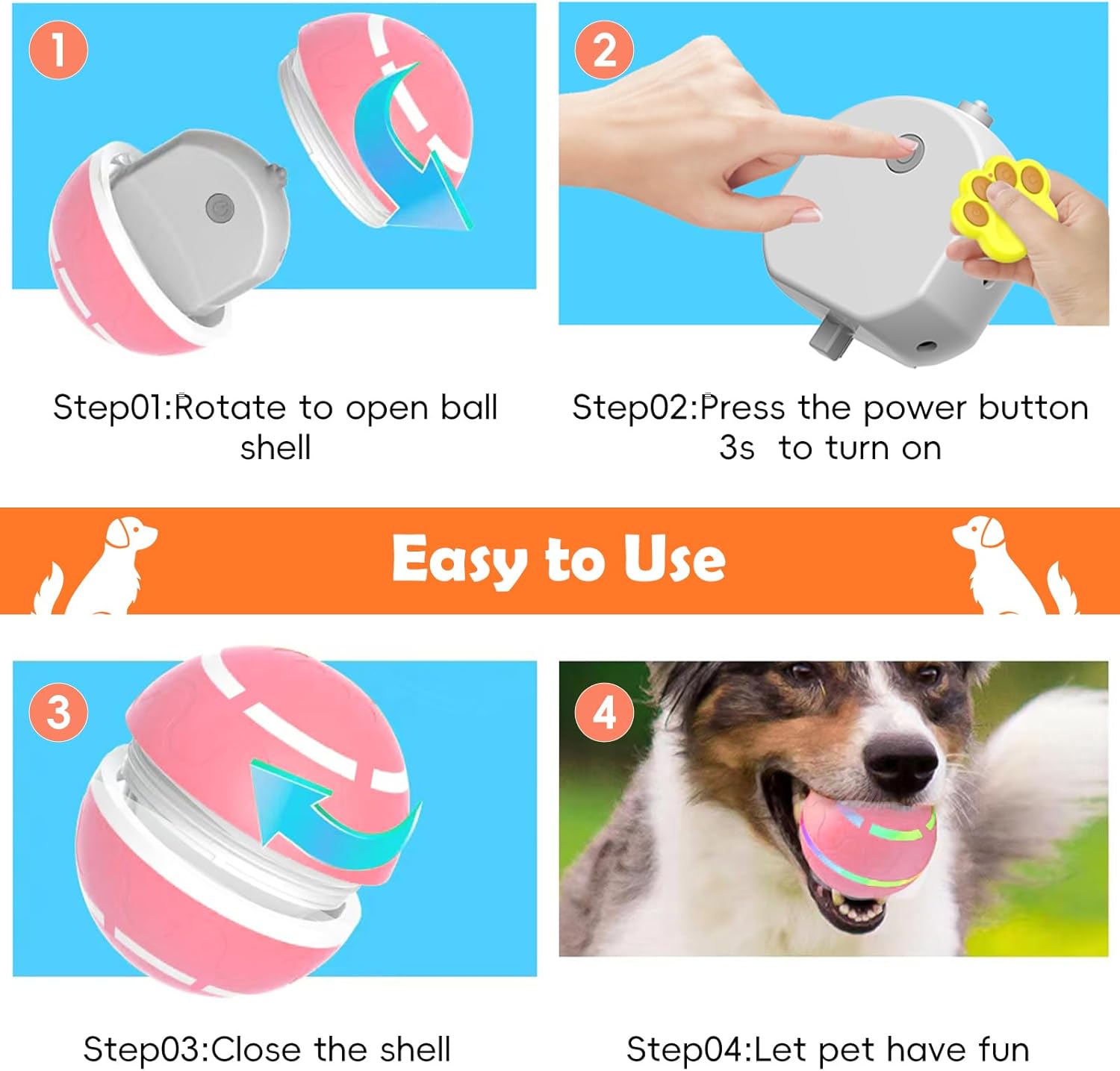 1

Step01:Rotate to open ball shell

2

Step02:Press the power button 3s to turn on

Easy to Use

3

Step03:Close the shell

4

Step04:Let pet have fun