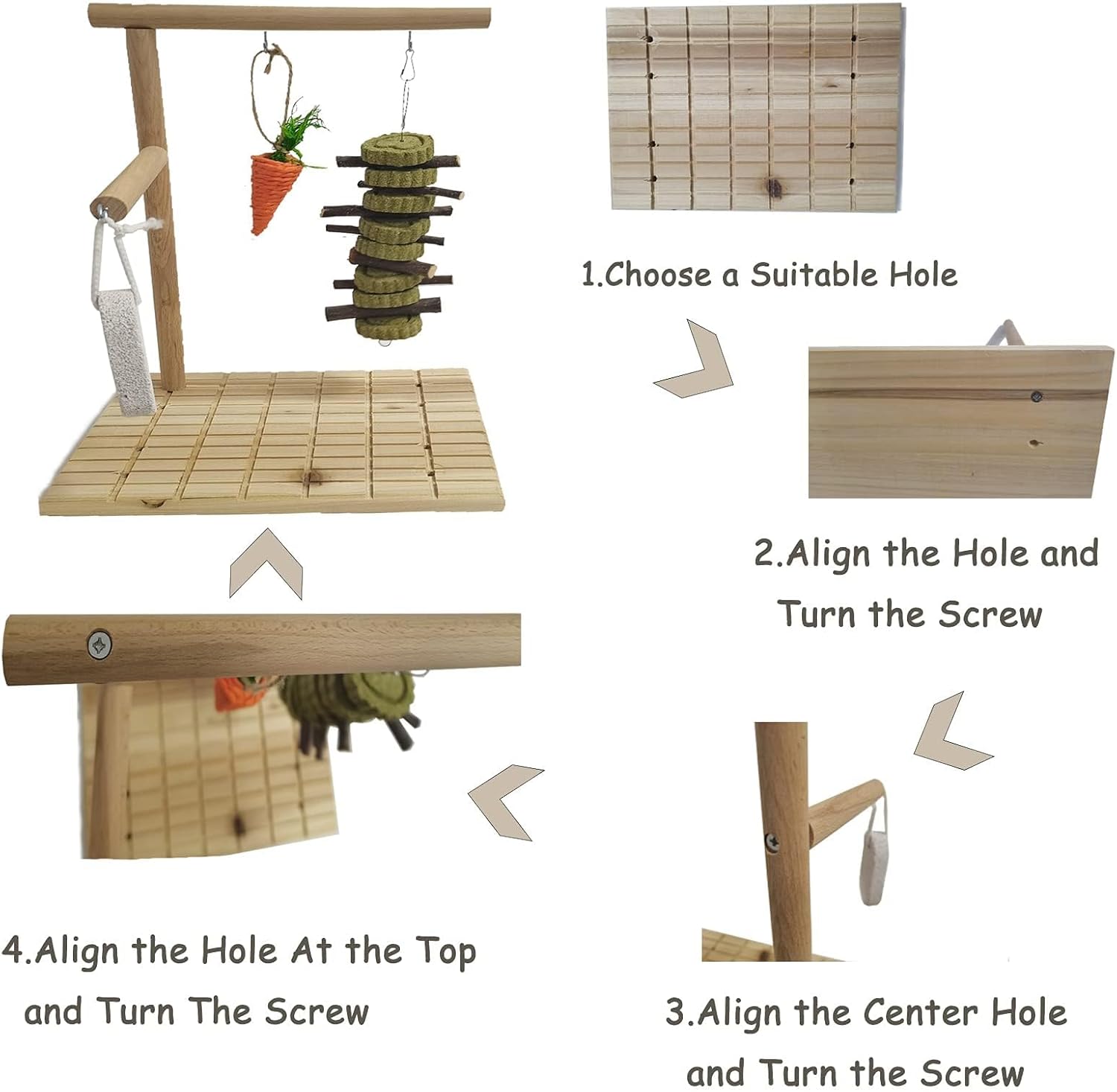 1.Choose a Suitable Hole

2.Align the Hole and Turn the Screw

3.Align the Center Hole and Turn the Screw

4.Align the Hole At the Top and Turn The Screw