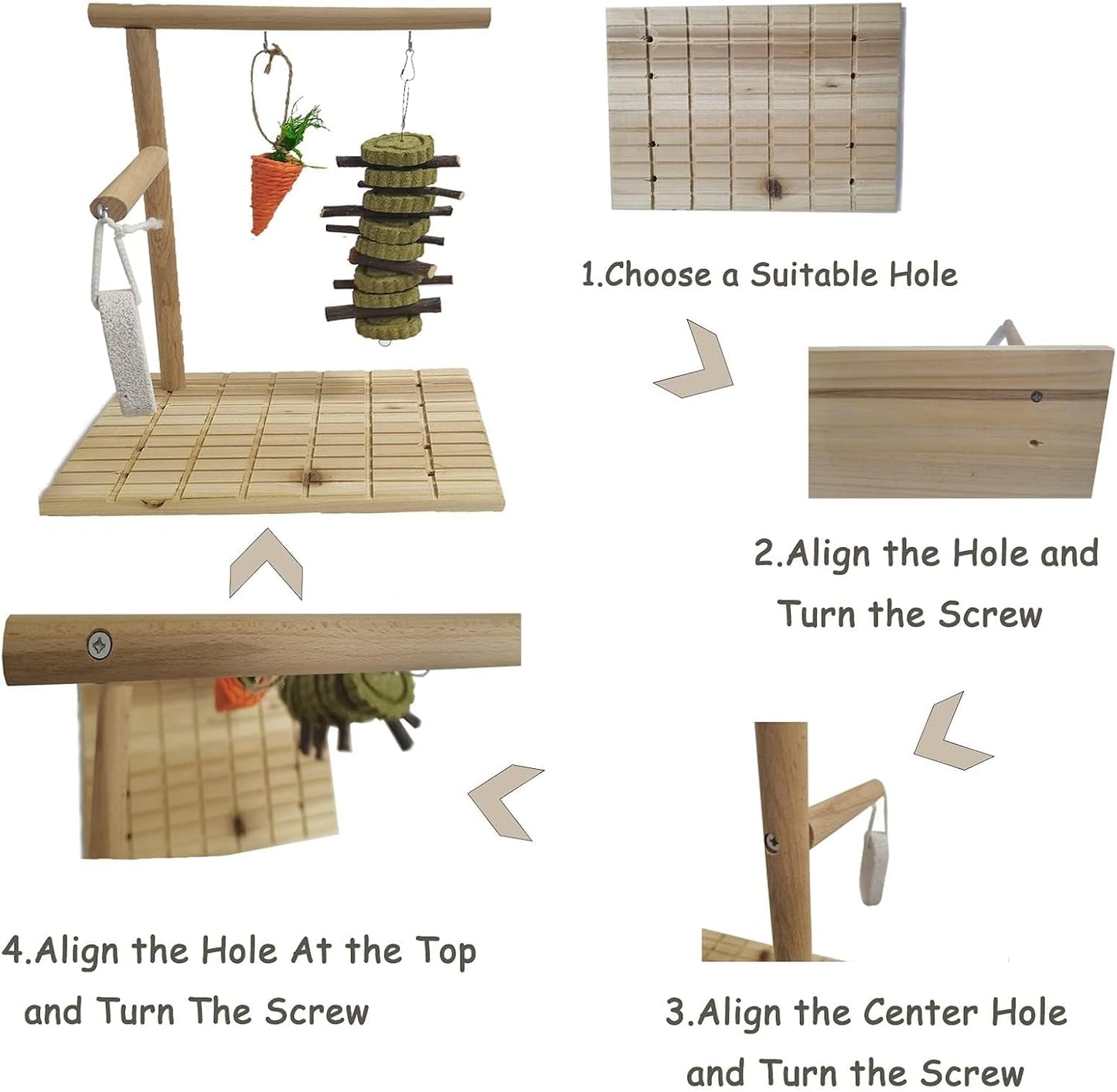 1.Choose a Suitable Hole

2.Align the Hole and Turn the Screw

3.Align the Center Hole and Turn the Screw

4.Align the Hole At the Top and Turn The Screw