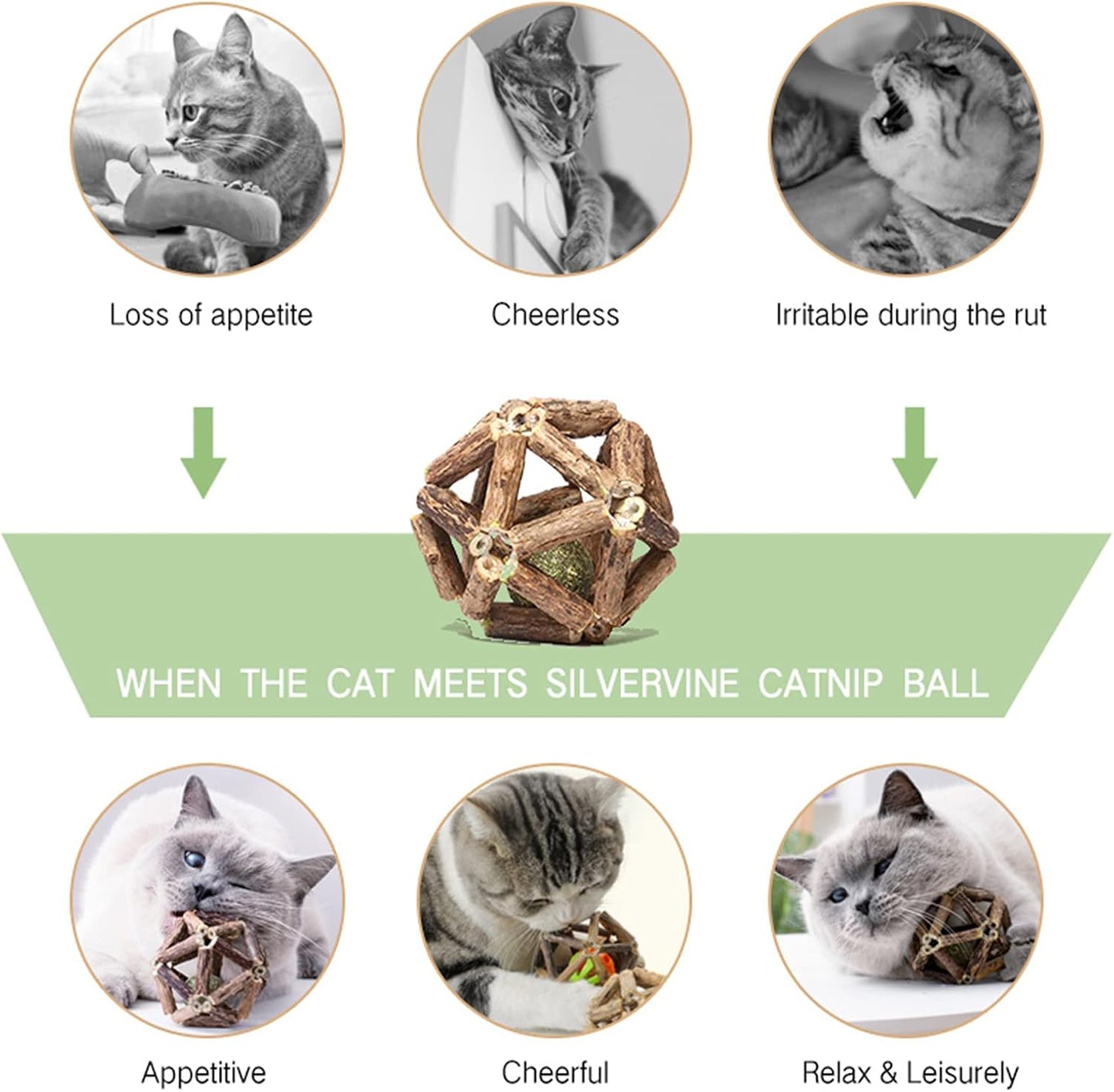 Loss of appetite

Cheerless

Irritable during the rut

WHEN THE CAT MEETS SILVERVINE CATNIP BALL

Appetitive

Cheerful

Relax & Leisurely