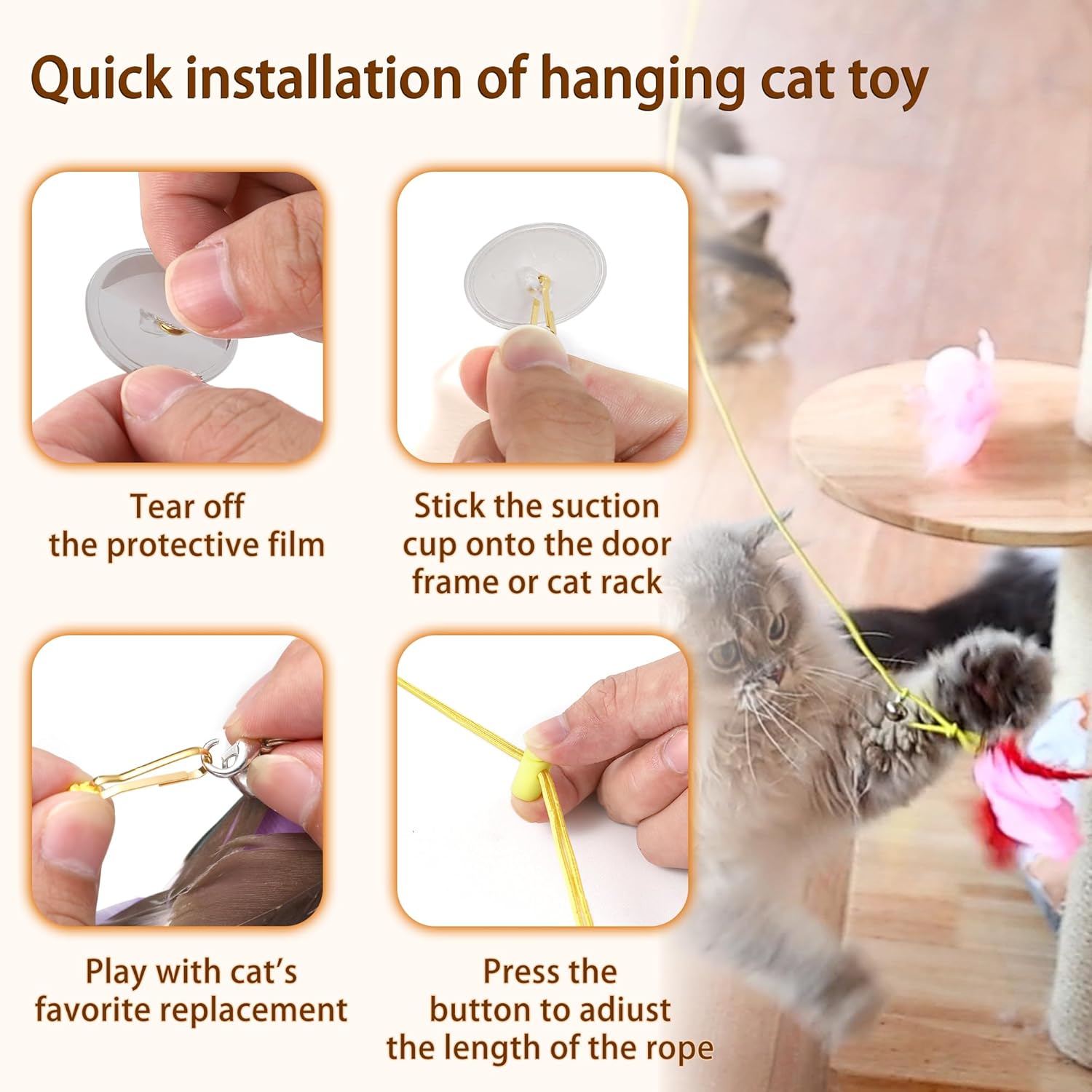 Quick installation of hanging cat toy

Tear off the protective film

Stick the suction cup onto the door frame or cat rack

Play with cat's favorite replacement

Press the button to adiust the length of the rope