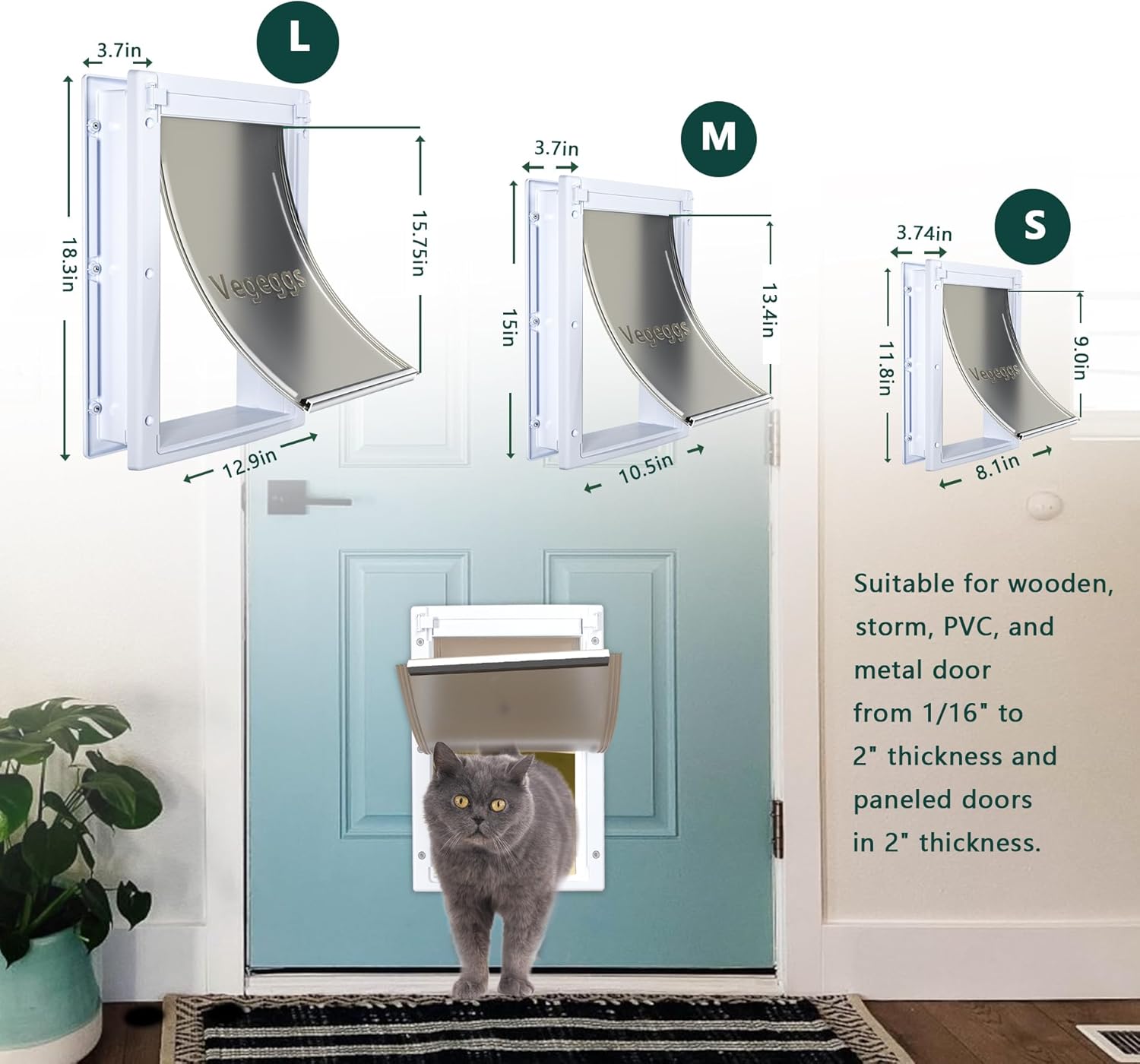 L

3.7in

18.3in

15.75in

Vegeggs

12.9in

M

3.7in

15in

13.4in

Vegeggs

10.5in

S

3.74in

11.8in

9.0in

Vegeggs

8.1in

Suitable for wooden, storm, PVC, and metal door from 1/16" to 2" thickness and paneled doors in 2" thickness.