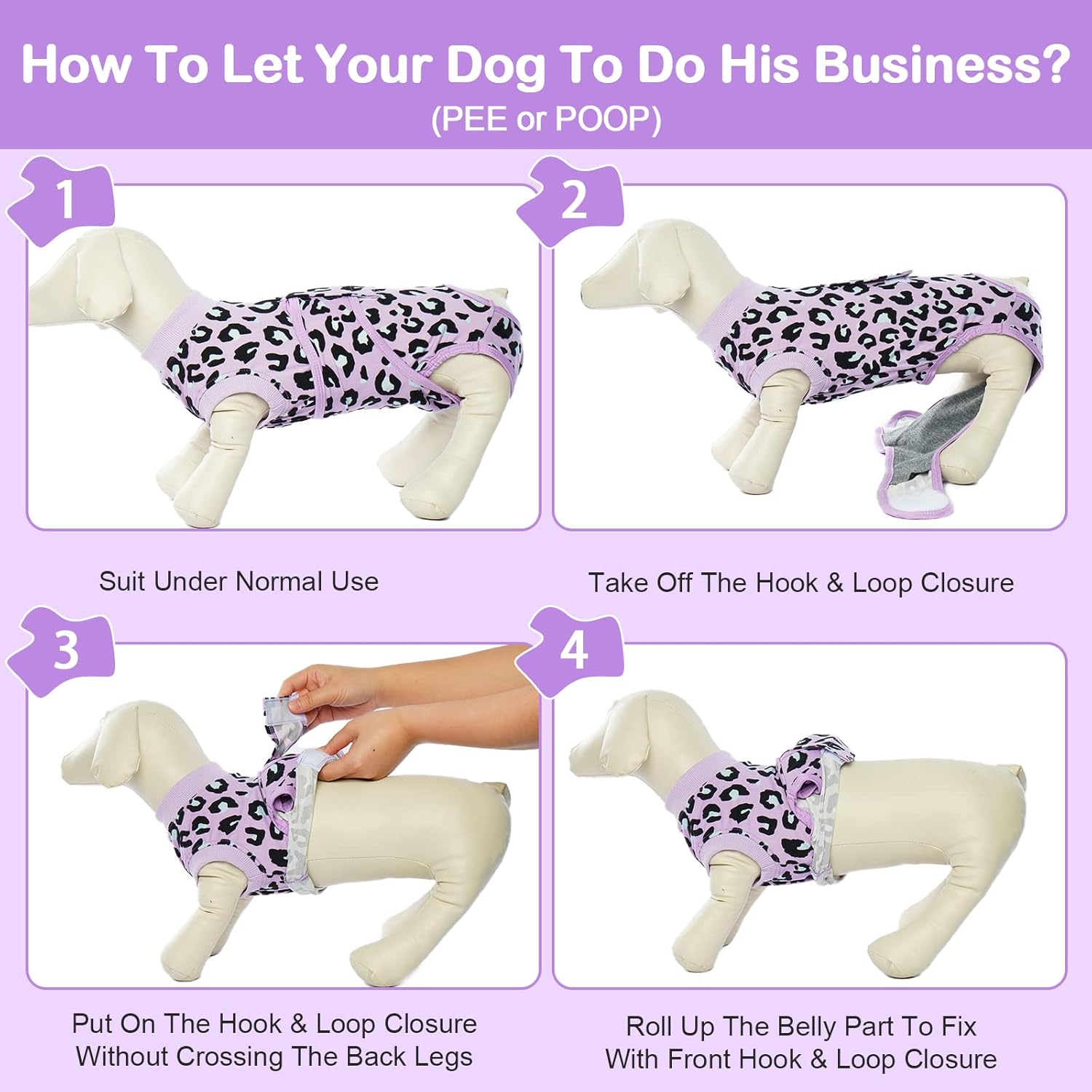 How To Let Your Dog To Do His Business?
(PEE or POOP)

1

Suit Under Normal Use

2

Take Off The Hook & Loop Closure

3

Put On The Hook & Loop Closure Without Crossing The Back Legs

4

Roll Up The Belly Part To Fix With Front Hook & Loop Closure