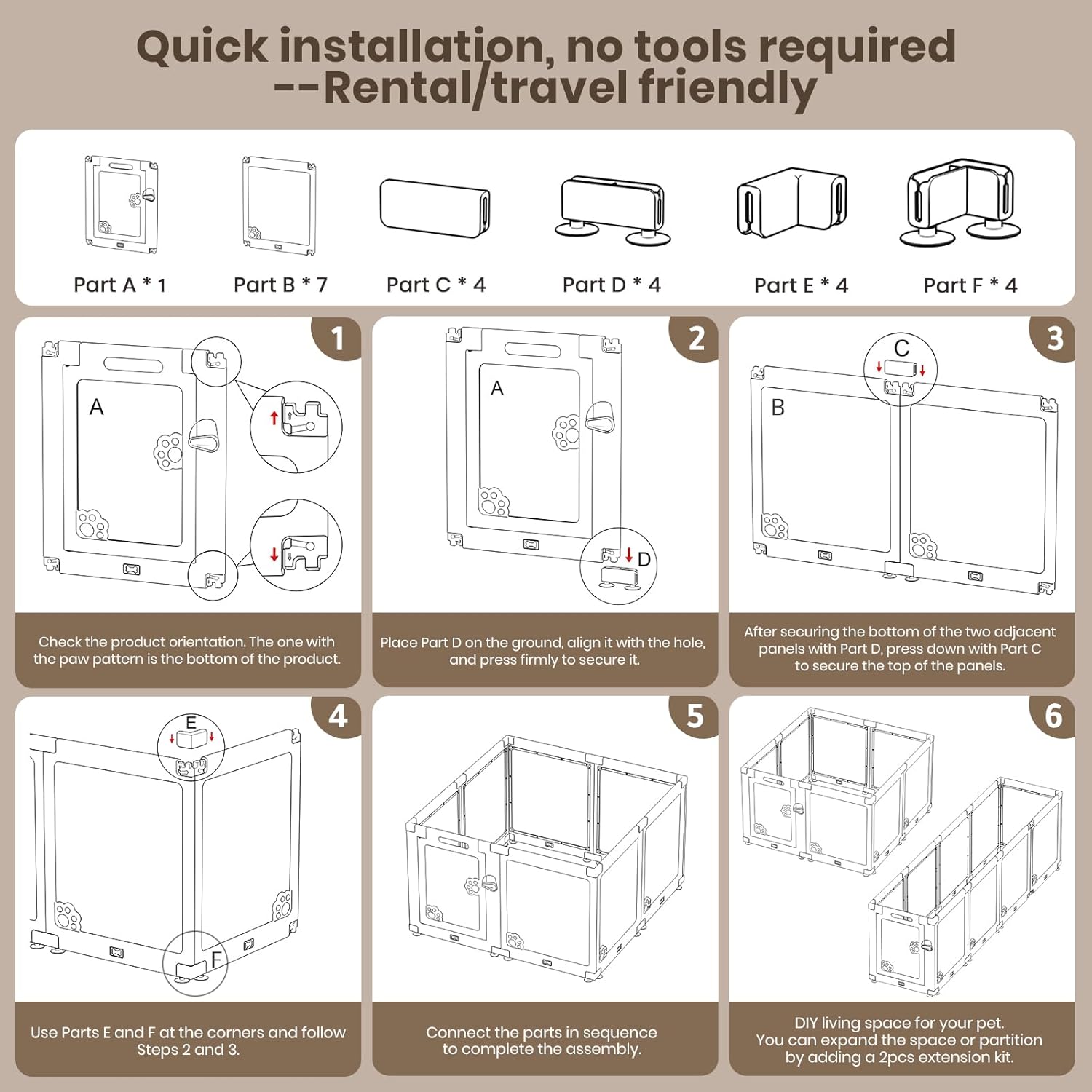 Quick installation, no tools required
--Rental/travel friendly

Part A * 1
Part B * 7
Part C * 4
Part D * 4
Part E * 4
Part F * 4

1
A
Check the product orientation. The one with the paw pattern is the bottom of the product.

2
A
D
Place Part D on the ground, align it with the hole, and press firmly to secure it.

3
C
B
After securing the bottom of the two adjacent panels with Part D, press down with Part C to secure the top of the panels.

4
E
F
Use Parts E and F at the corners and follow Steps 2 and 3.

5
Connect the parts in sequence to complete the assembly.

6
DIY living space for your pet.
You can expand the space or partition by adding a 2pcs extension kit.