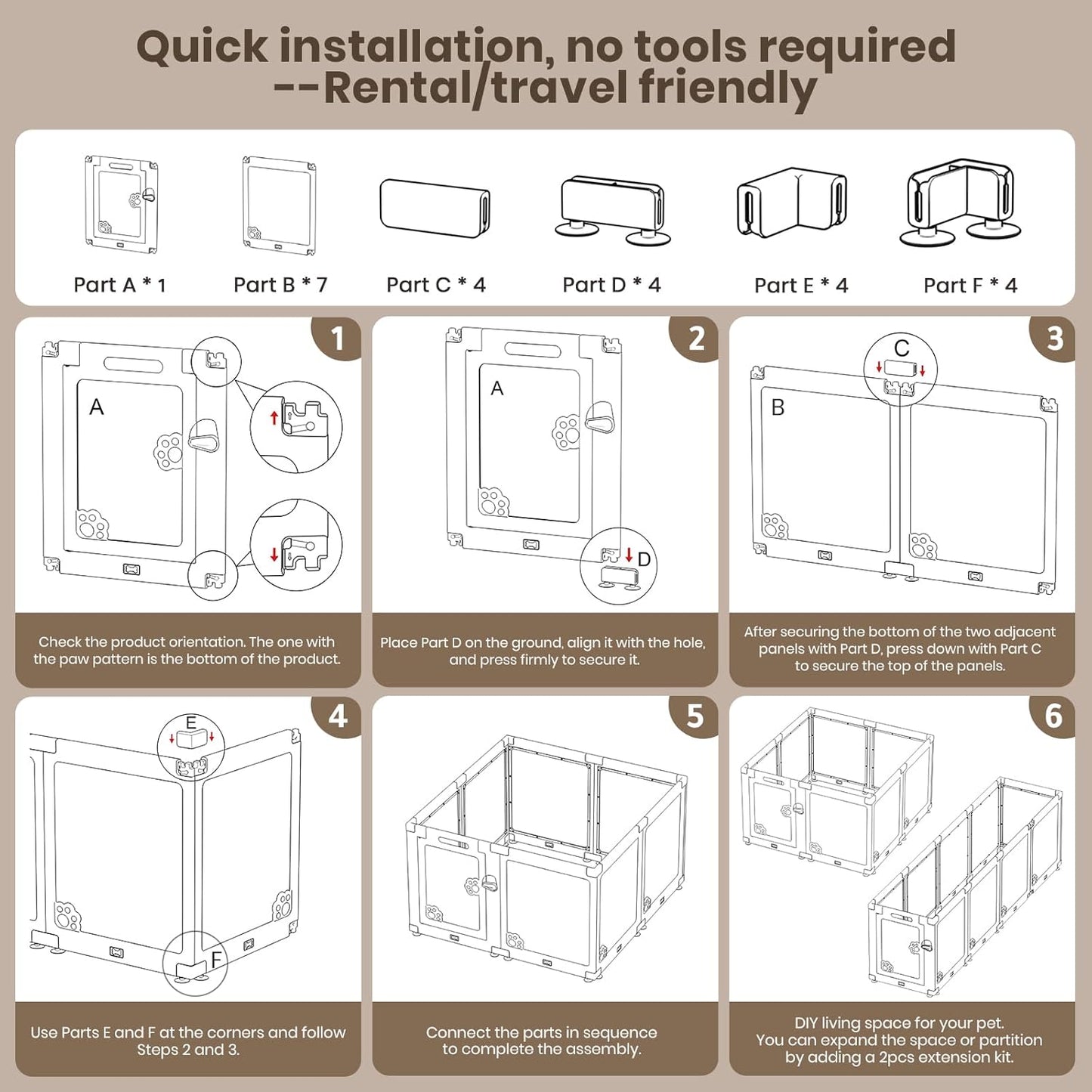 Quick installation, no tools required
--Rental/travel friendly

Part A * 1
Part B * 7
Part C * 4
Part D * 4
Part E * 4
Part F * 4

1
A
Check the product orientation. The one with the paw pattern is the bottom of the product.

2
A
D
Place Part D on the ground, align it with the hole, and press firmly to secure it.

3
C
B
After securing the bottom of the two adjacent panels with Part D, press down with Part C to secure the top of the panels.

4
E
F
Use Parts E and F at the corners and follow Steps 2 and 3.

5
Connect the parts in sequence to complete the assembly.

6
DIY living space for your pet.
You can expand the space or partition by adding a 2pcs extension kit.