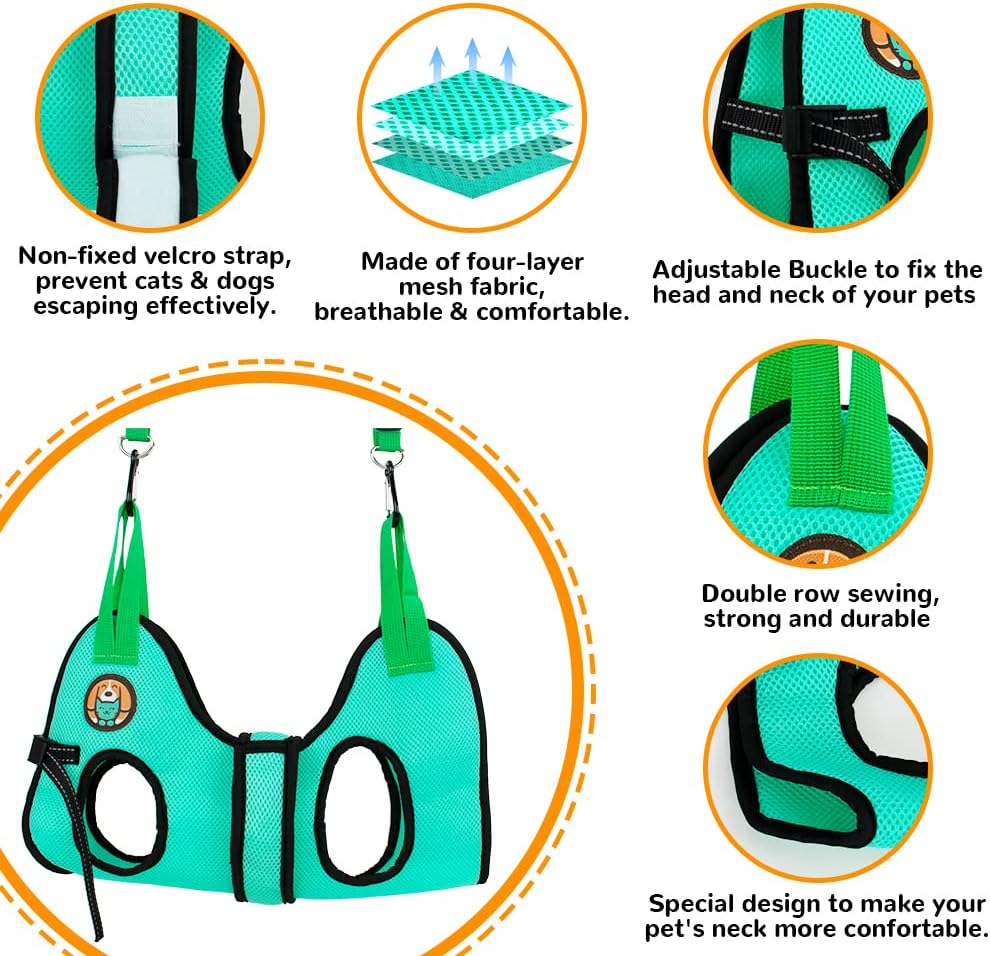 Non-fixed velcro strap, prevent cats & dogs escaping effectively.

Made of four-layer mesh fabric, breathable & comfortable.

Adjustable Buckle to fix the head and neck of your pets

Double row sewing, strong and durable

Special design to make your pet's neck more confortable.