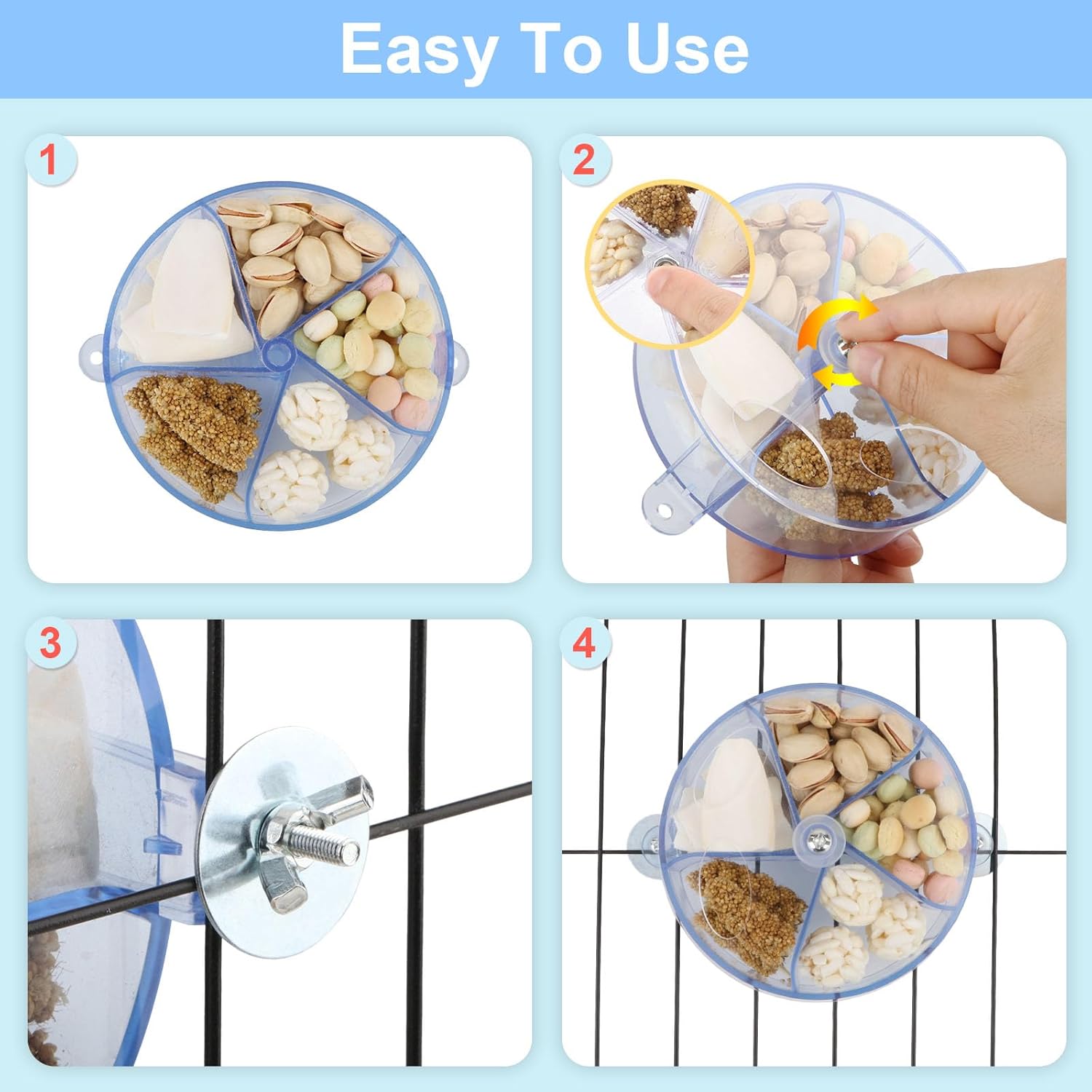 Easy To Use

1

2

3

4