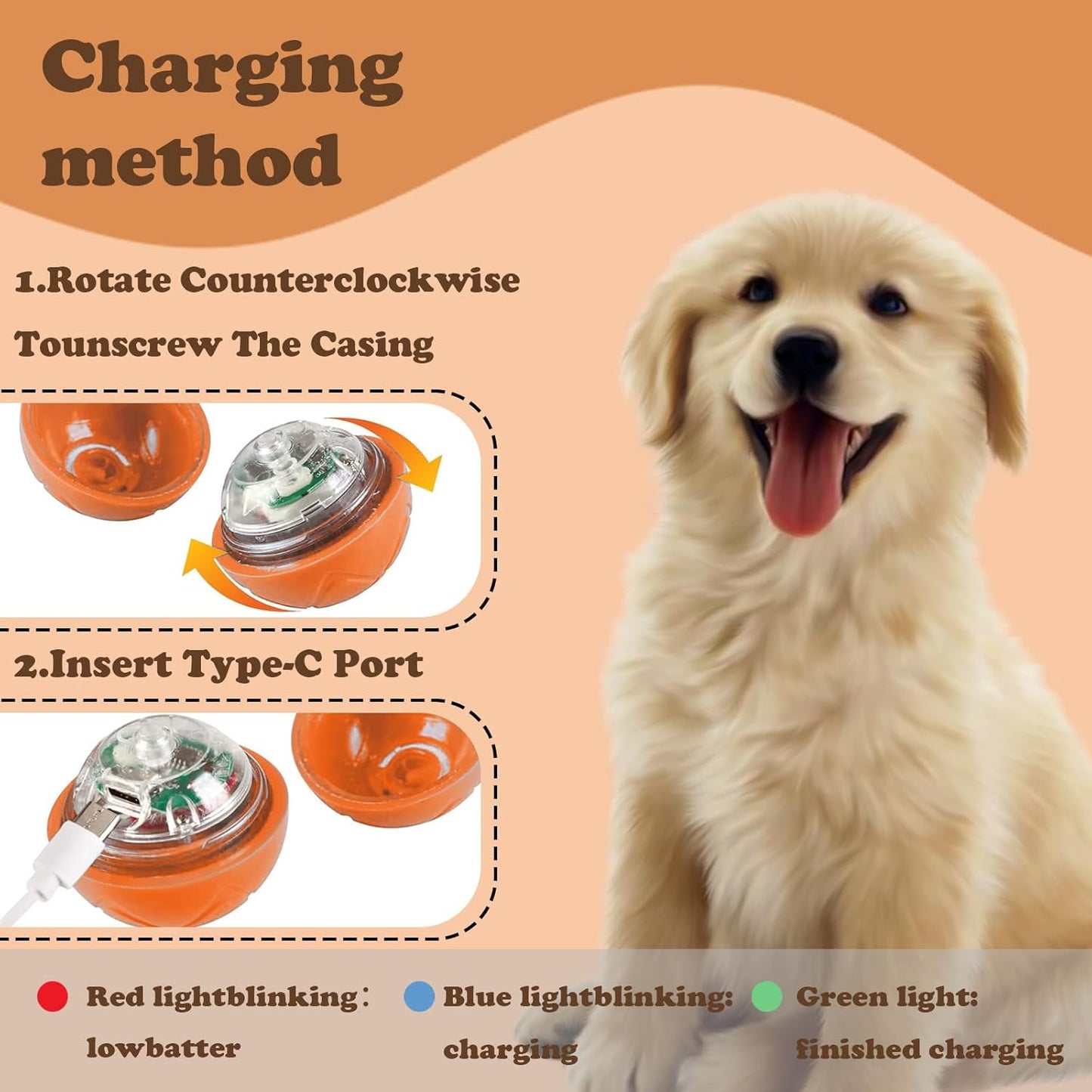 Charging method

1.Rotate Counterclockwise Tounscrew The Casing

2.Insert Type-C Port

Red lightblinking： lowbatter

Blue lightblinking: charging

Green light: finished charging