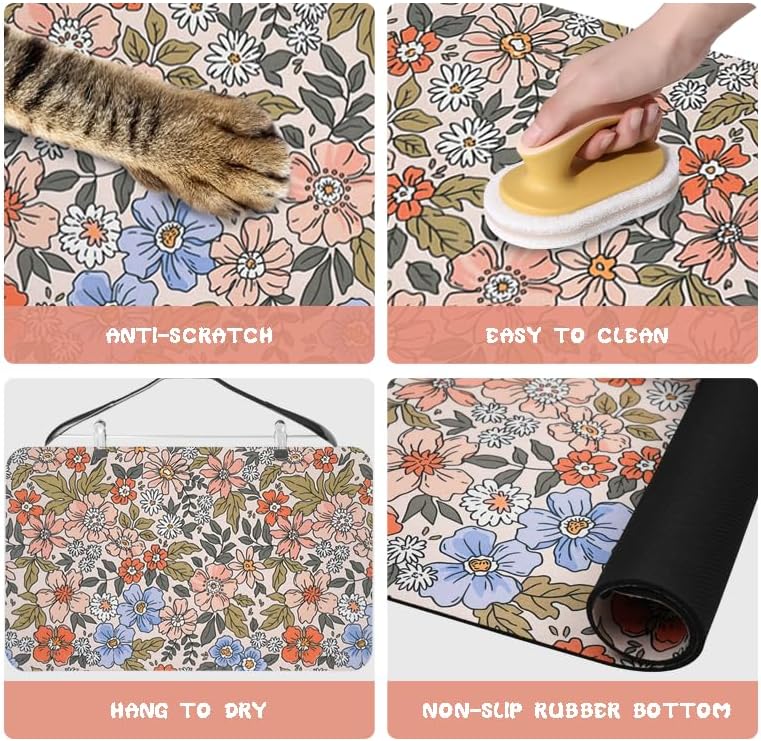 ANTI-SCRATCH

EASY TO CLEAN

HANG TO DRY

NON-SLIP RUBBER BOTTOM