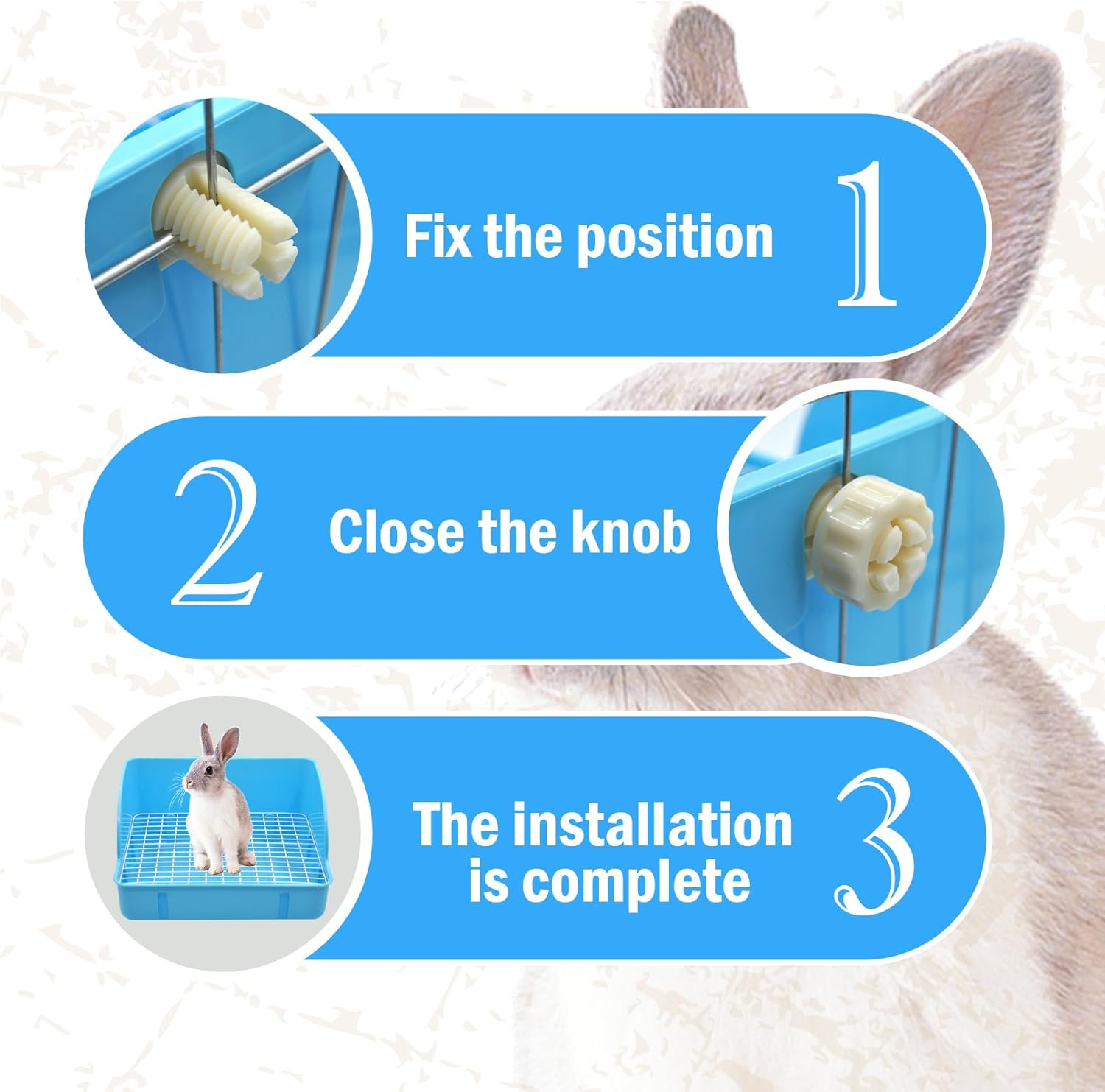 Fix the position 1

2 Close the knob

The installation is complete 3