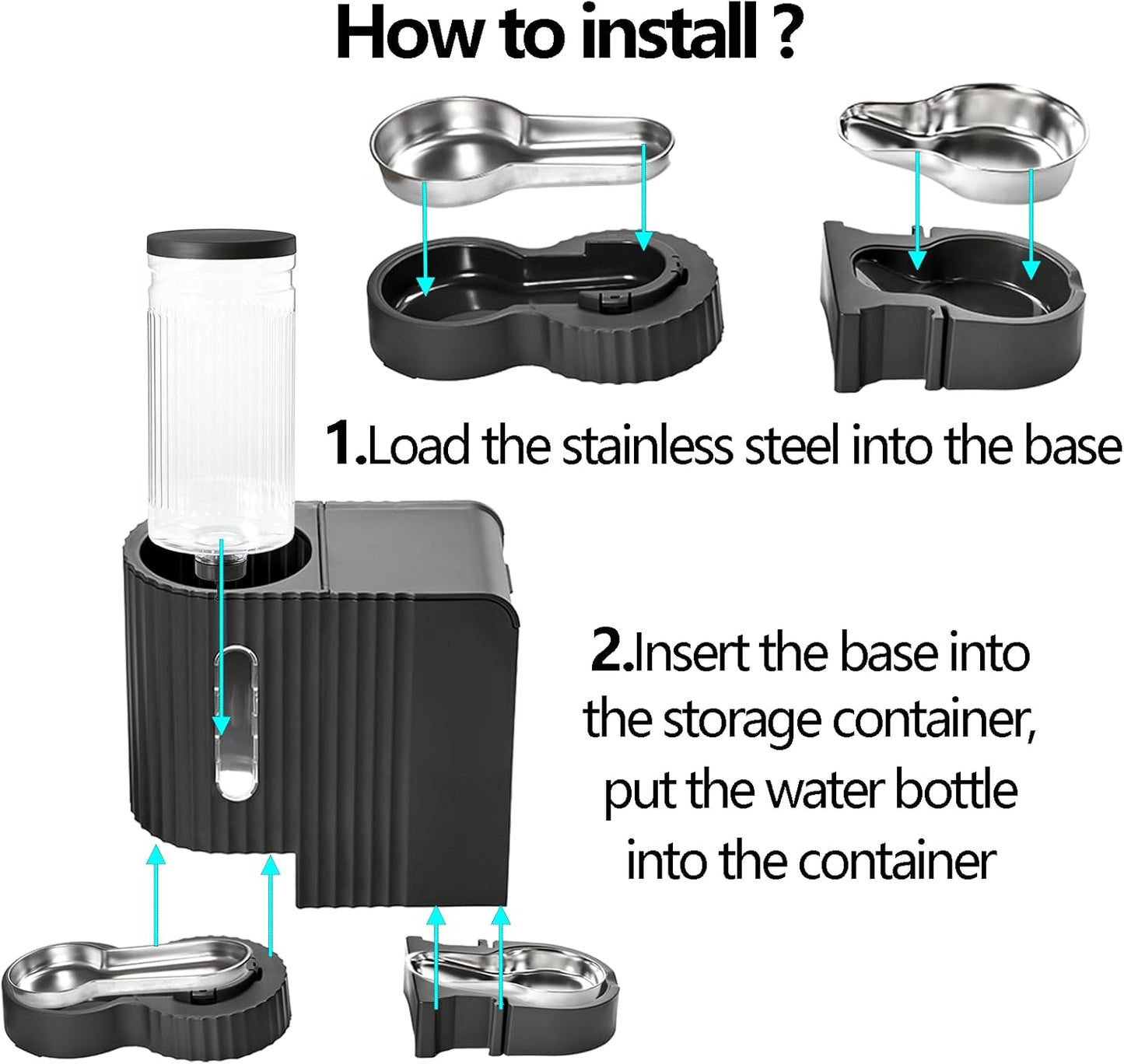 How to install ?

1.Load the stainless steel into the base

2.Insert the base into the storage container, put the water bottle into the container