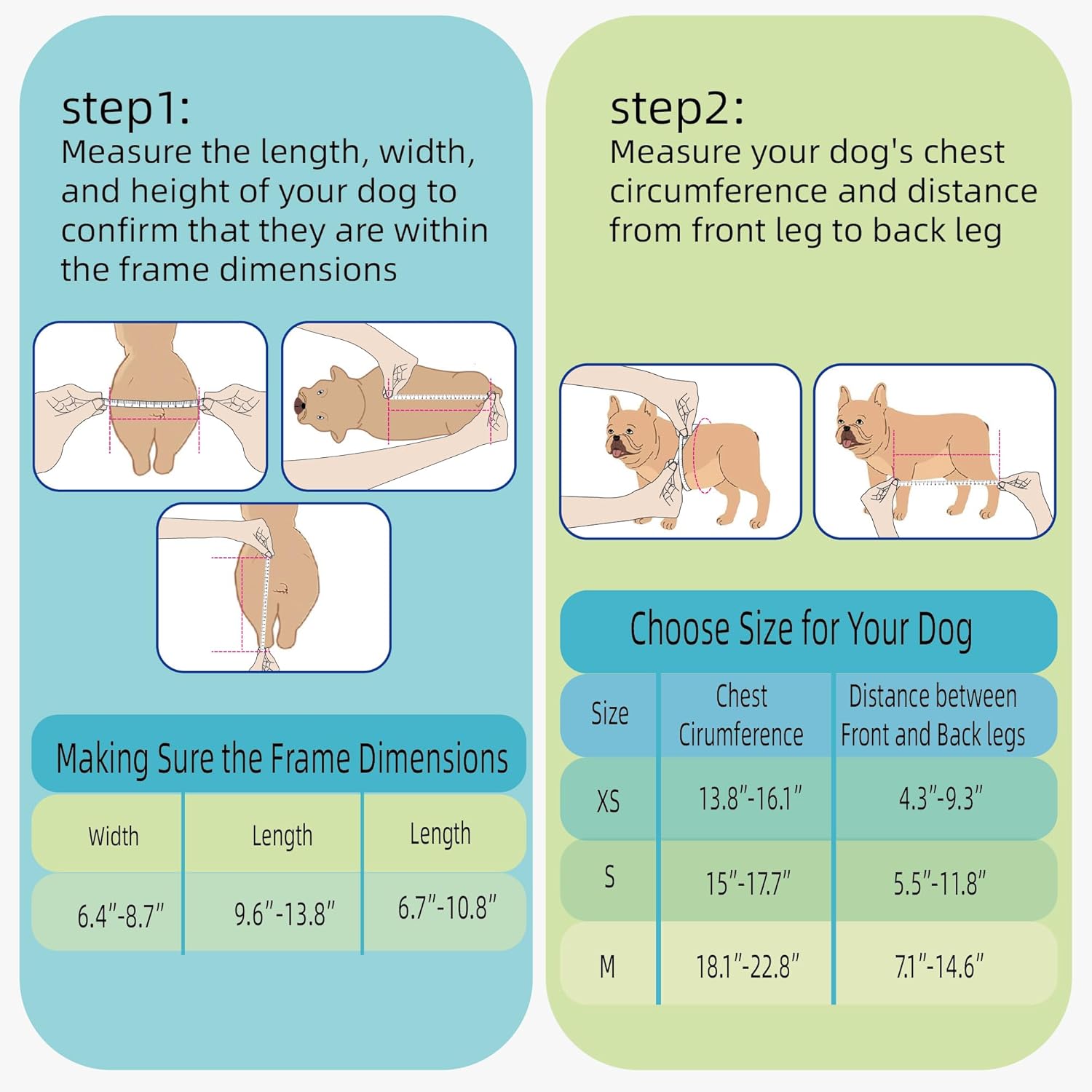 step1:
Measure the length, width, and height of your dog to confirm that they are within the frame dimensions

Making Sure the Frame Dimensions

| Width | Length | Length |
|---|---|---|
| 6.4"-8.7" | 9.6"-13.8" | 6.7"-10.8" |

step2:
Measure your dog's chest circumference and distance from front leg to back leg

Choose Size for Your Dog

| Size | Chest Cirumference | Distance between Front and Back legs |
|---|---|---|
| XS | 13.8"-16.1" | 4.3"-9.3" |
| S | 15"-17.7" | 5.5"-11.8" |
| M | 18.1"-22.8" | 7.1"-14.6" |