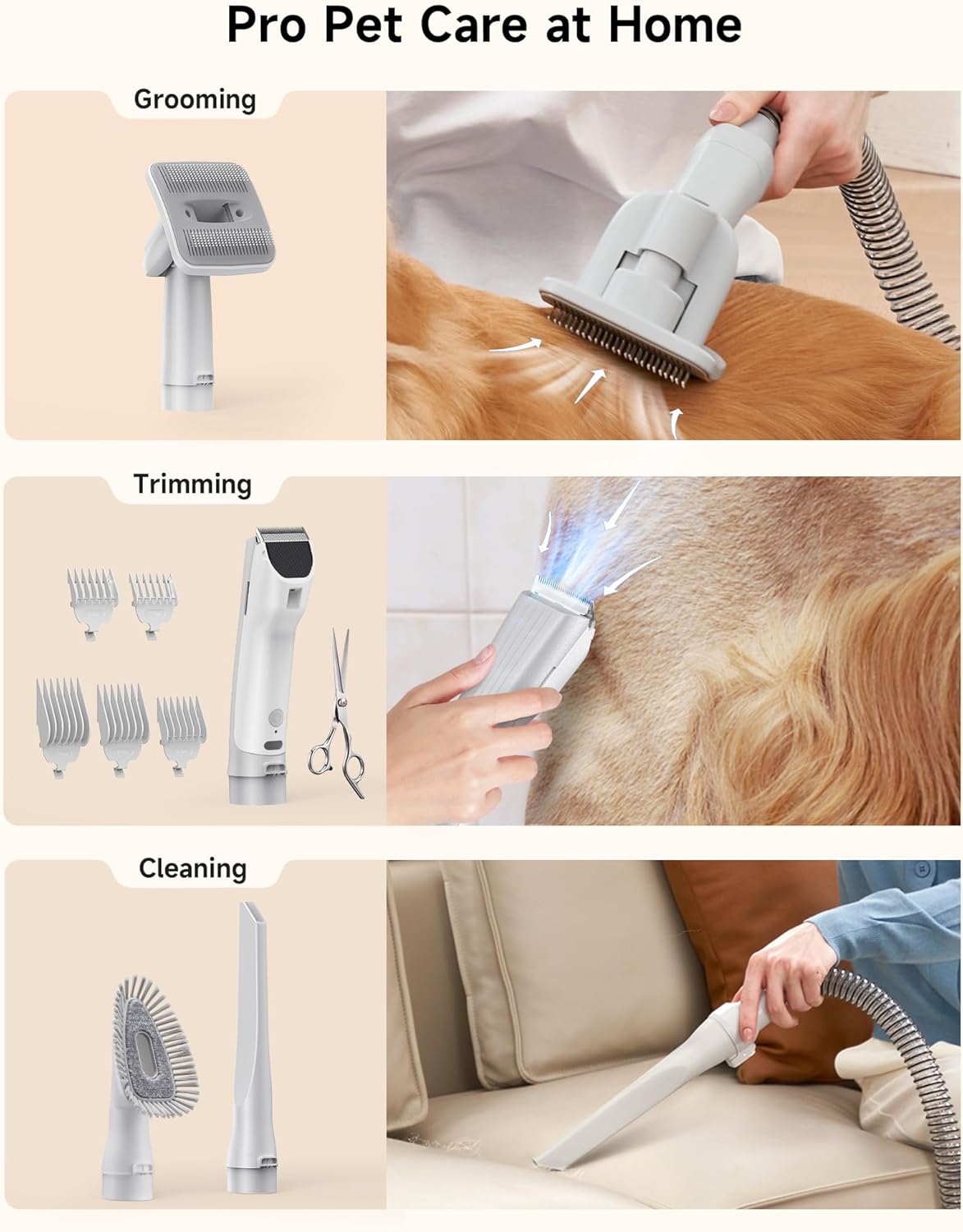 Pro Pet Care at Home

Grooming

Trimming

Cleaning