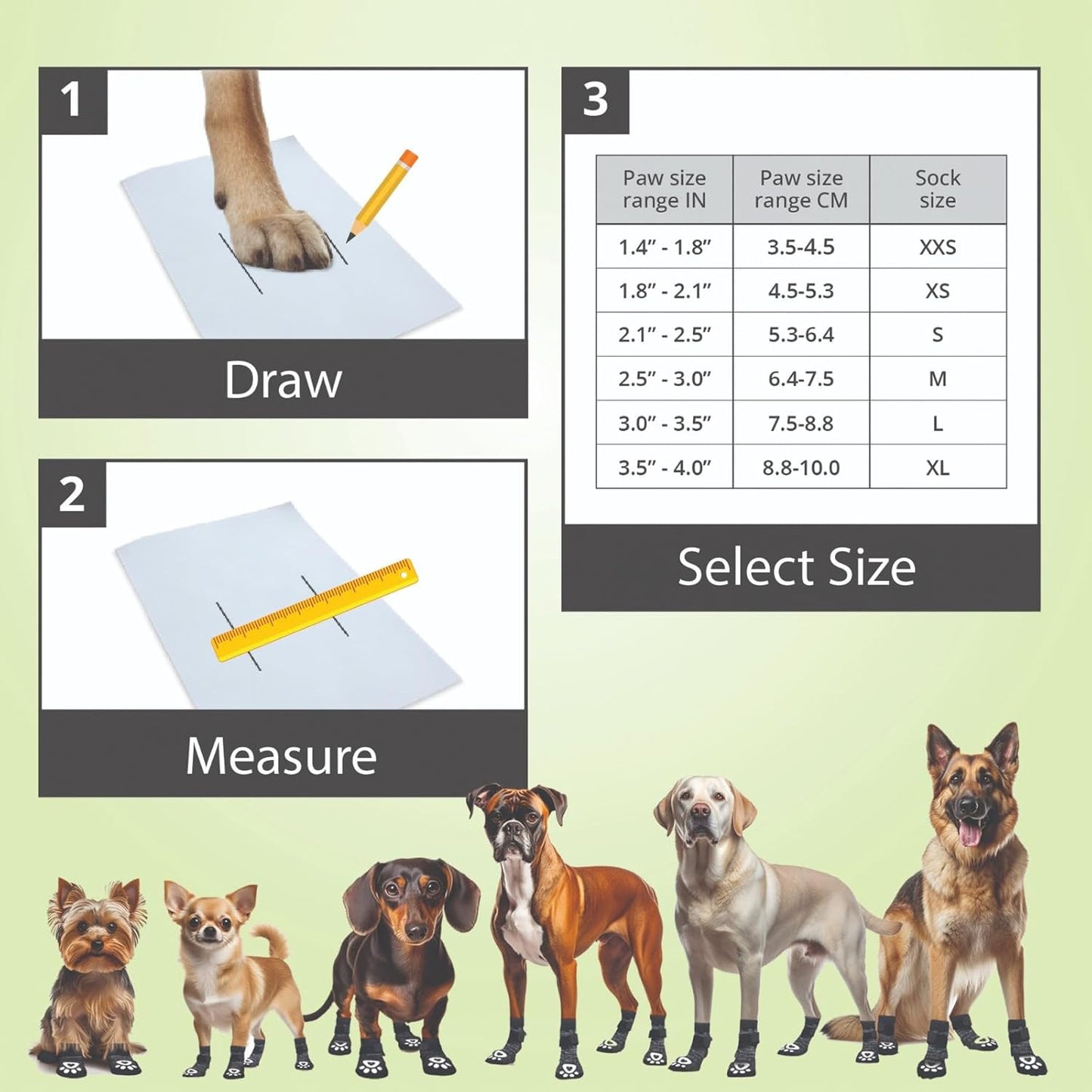 1

Draw

2

Measure

3

| Paw size range IN | Paw size range CM | Sock size |
|---|---|---|
| 1.4” - 1.8” | 3.5-4.5 | XXS |
| 1.8” - 2.1” | 4.5-5.3 | XS |
| 2.1” - 2.5” | 5.3-6.4 | S |
| 2.5” - 3.0” | 6.4-7.5 | M |
| 3.0” - 3.5” | 7.5-8.8 | L |
| 3.5” - 4.0” | 8.8-10.0 | XL |

Select Size