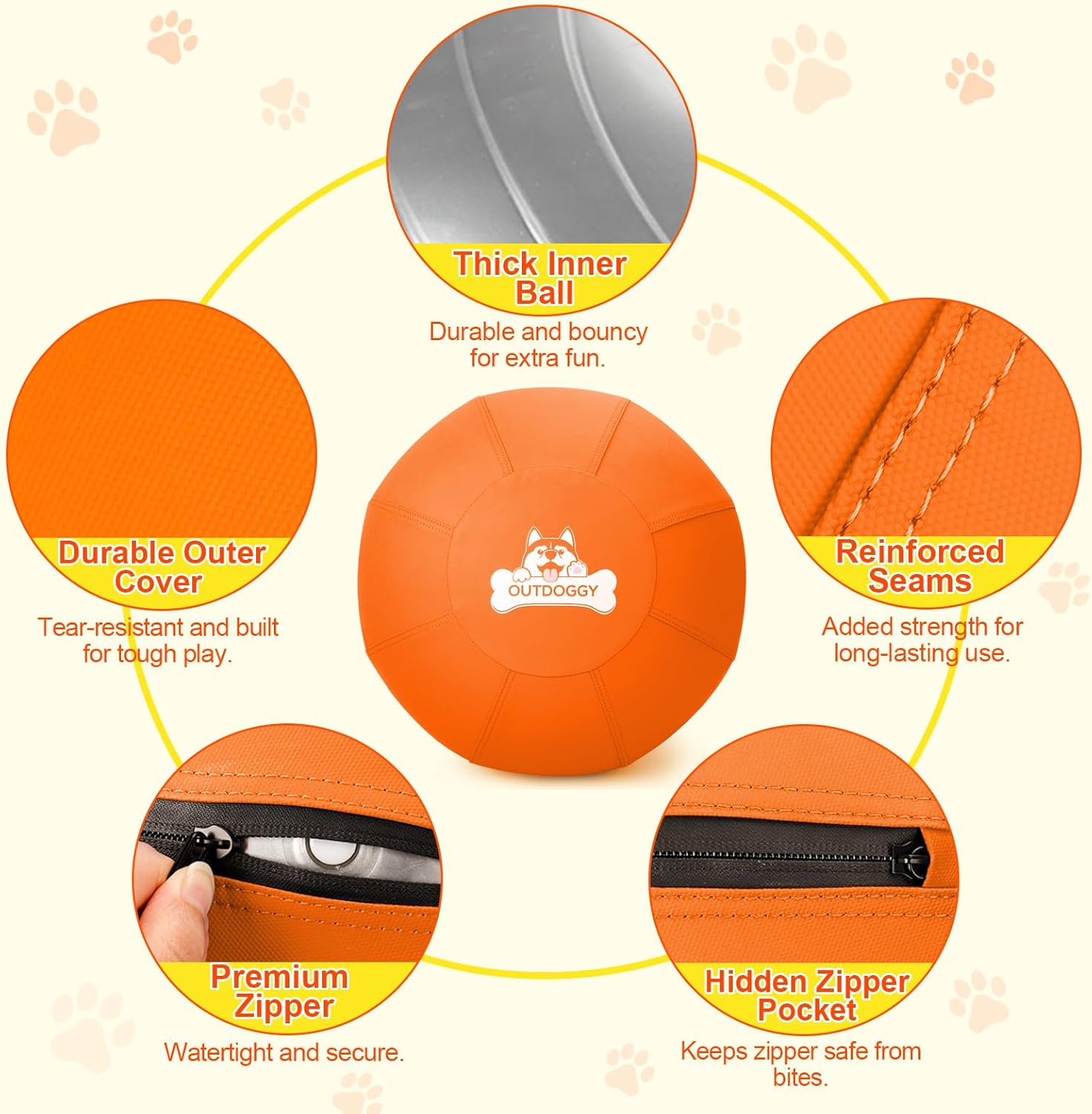 Thick Inner Ball

Durable and bouncy for extra fun.

Durable Outer Cover

Tear-resistant and built for tough play.

OUTDOGGY

Reinforced Seams

Added strength for long-lasting use.

Premium Zipper

Watertight and secure.

Hidden Zipper Pocket

Keeps zipper safe from bites.