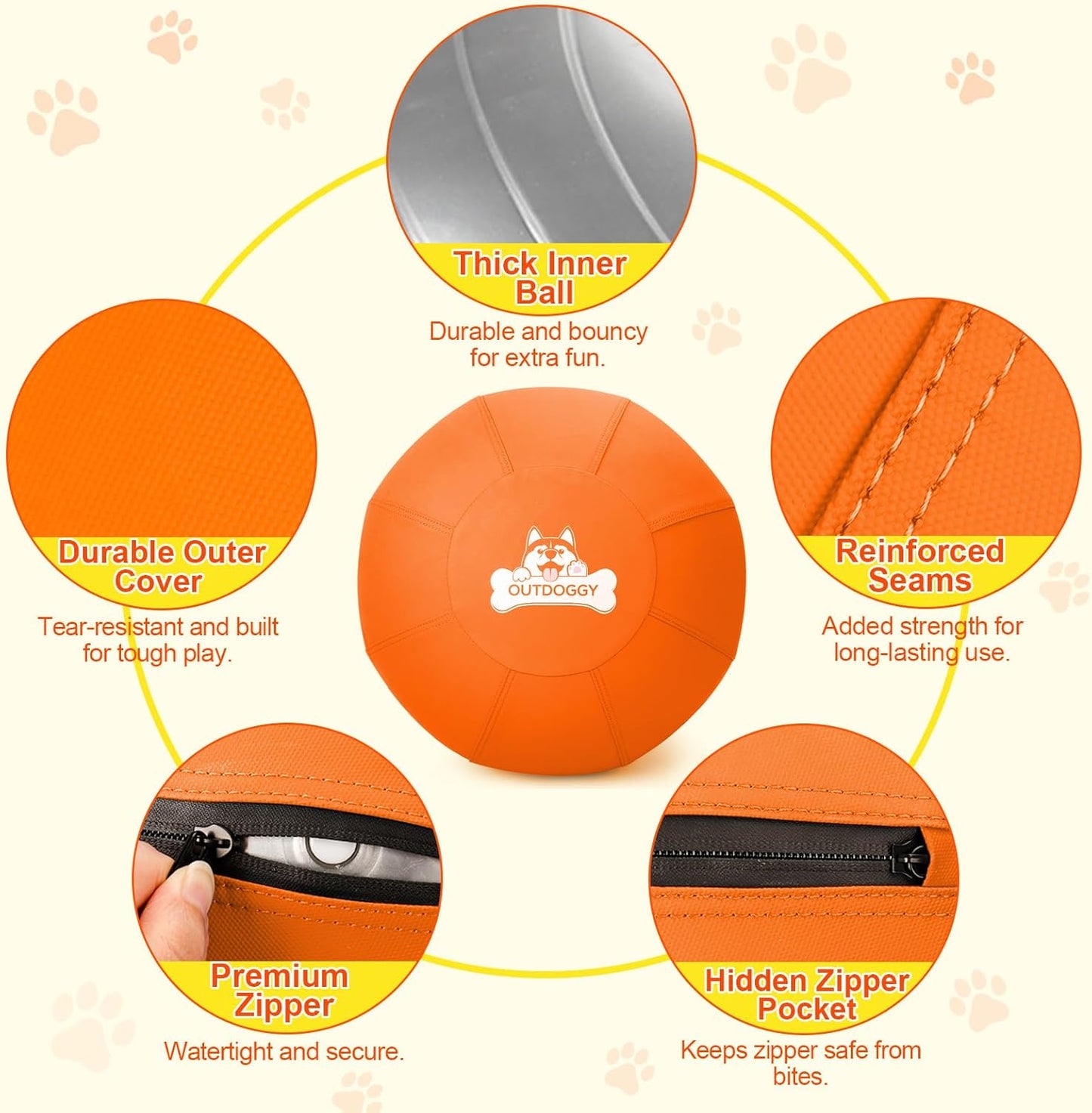 Thick Inner Ball

Durable and bouncy for extra fun.

Durable Outer Cover

Tear-resistant and built for tough play.

OUTDOGGY

Reinforced Seams

Added strength for long-lasting use.

Premium Zipper

Watertight and secure.

Hidden Zipper Pocket

Keeps zipper safe from bites.