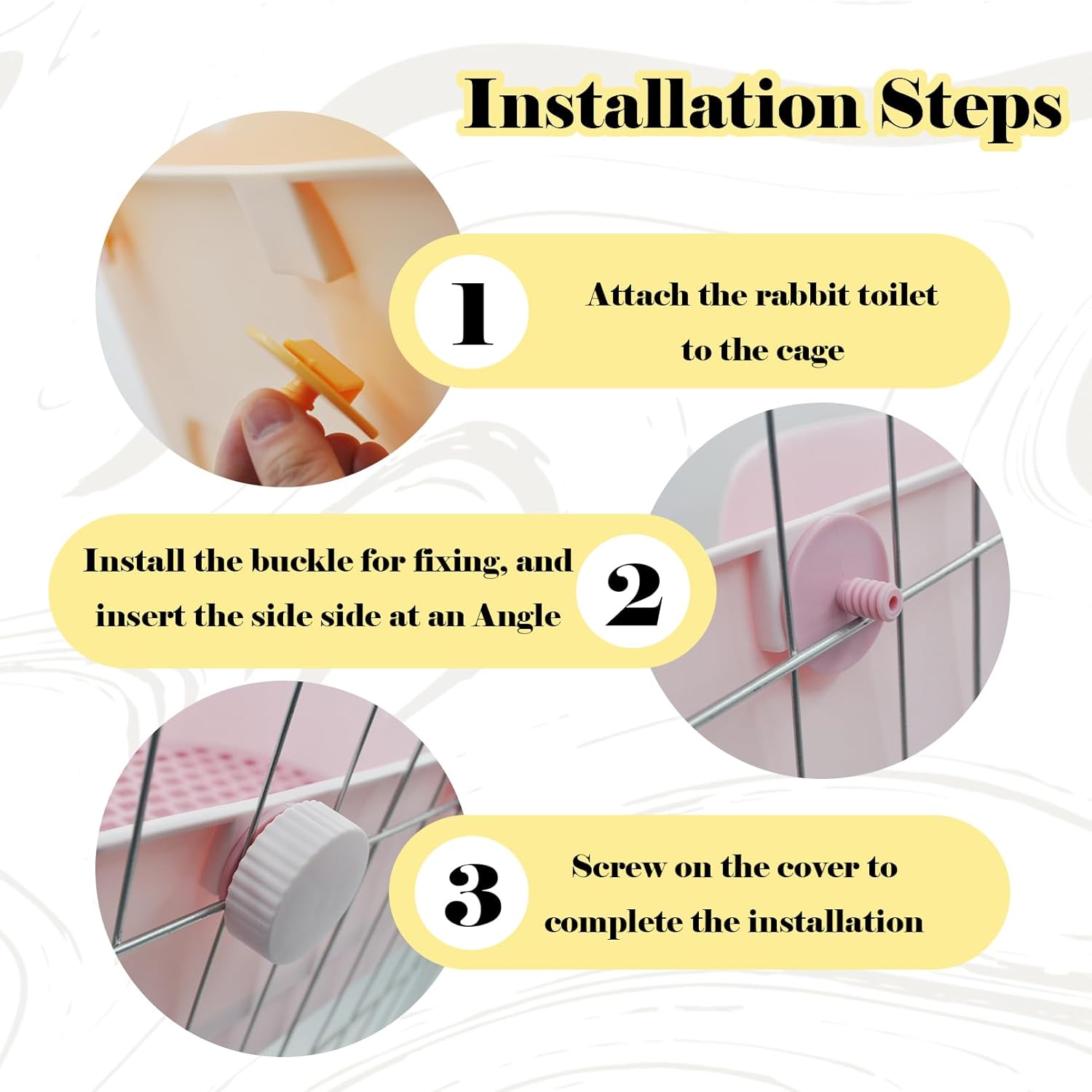 Installation Steps

1

Attach the rabbit toilet to the cage

Install the buckle for fixing, and insert the side side at an Angle

2

3

Screw on the cover to complete the installation