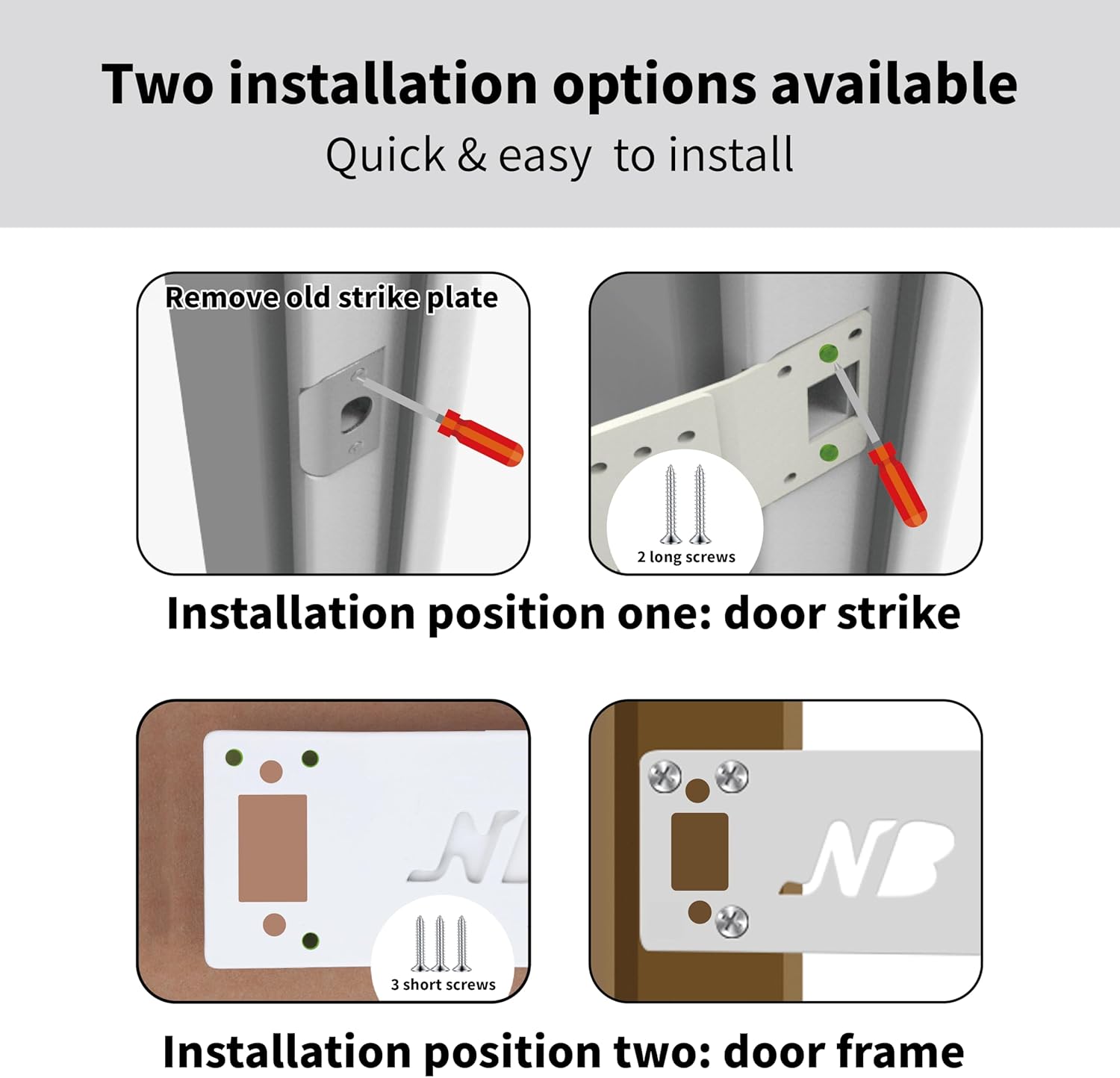 Two installation options available

Quick & easy to install

Remove old strike plate

2 long screws

Installation position one: door strike

NB

3 short screws

NB

Installation position two: door frame