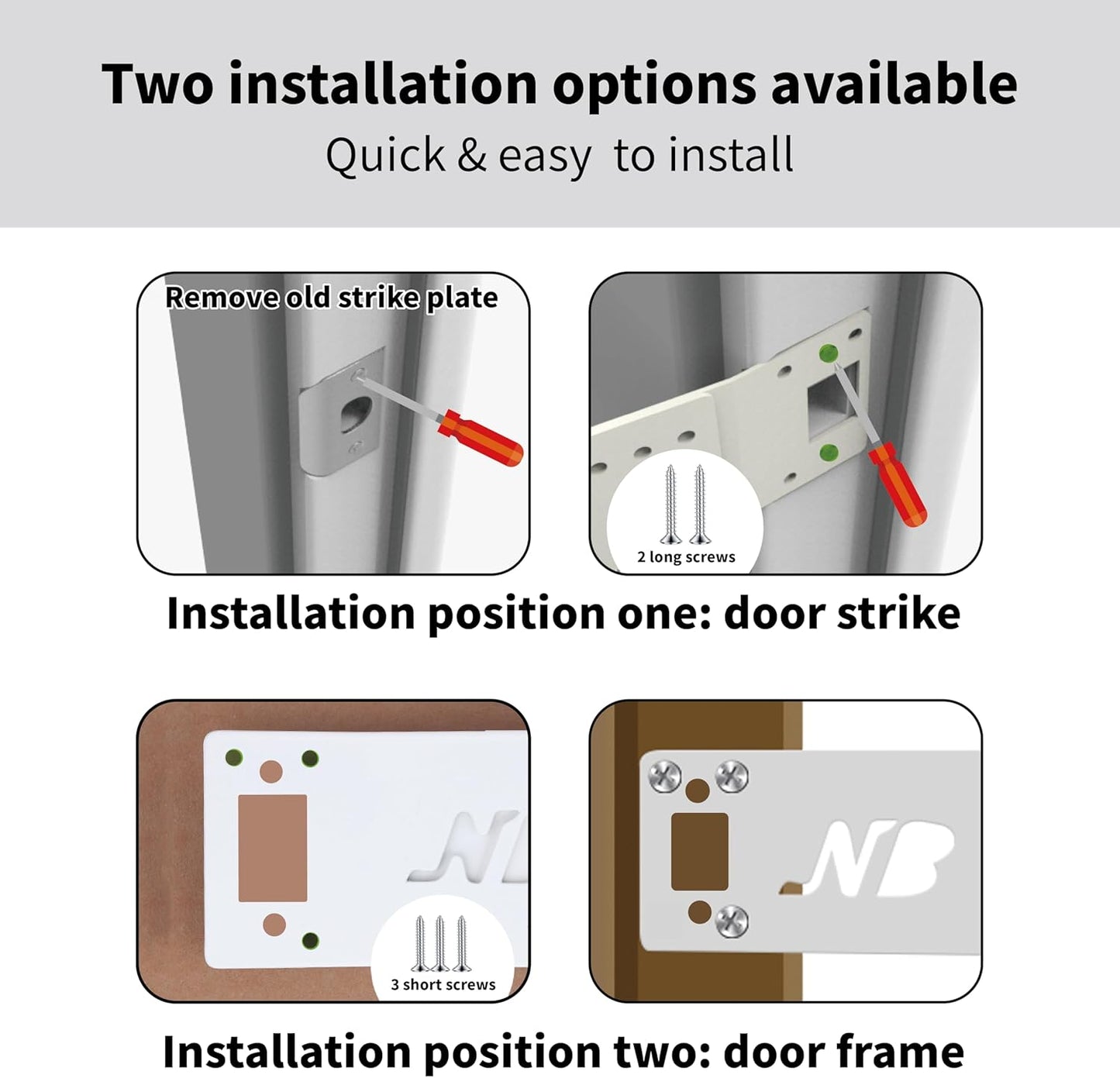 Two installation options available
Quick & easy to install

Remove old strike plate

2 long screws

Installation position one: door strike

NB

3 short screws

NB

Installation position two: door frame