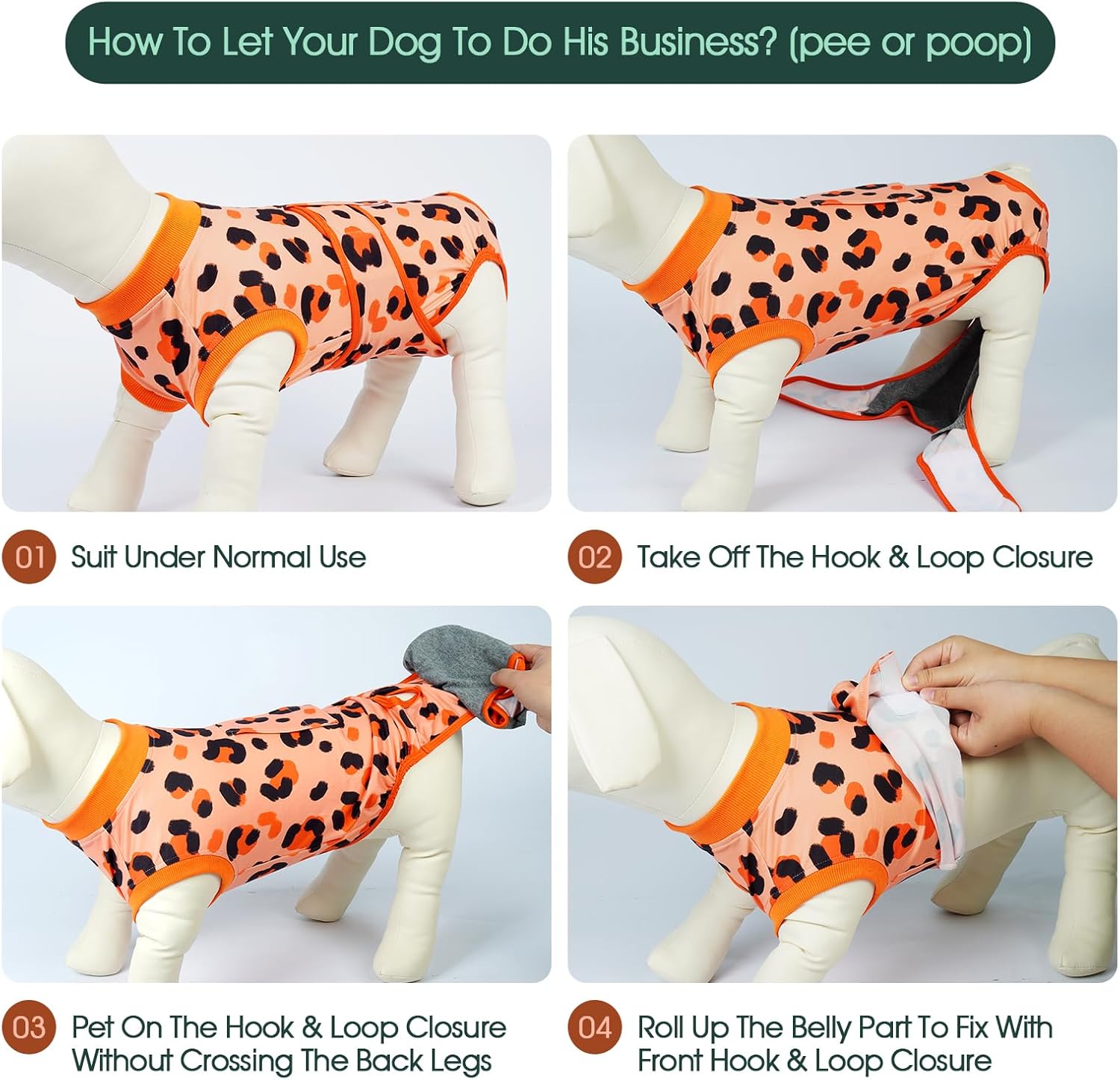 How To Let Your Dog To Do His Business? (pee or poop)

01 Suit Under Normal Use

02 Take Off The Hook & Loop Closure

03 Pet On The Hook & Loop Closure Without Crossing The Back Legs

04 Roll Up The Belly Part To Fix With Front Hook & Loop Closure