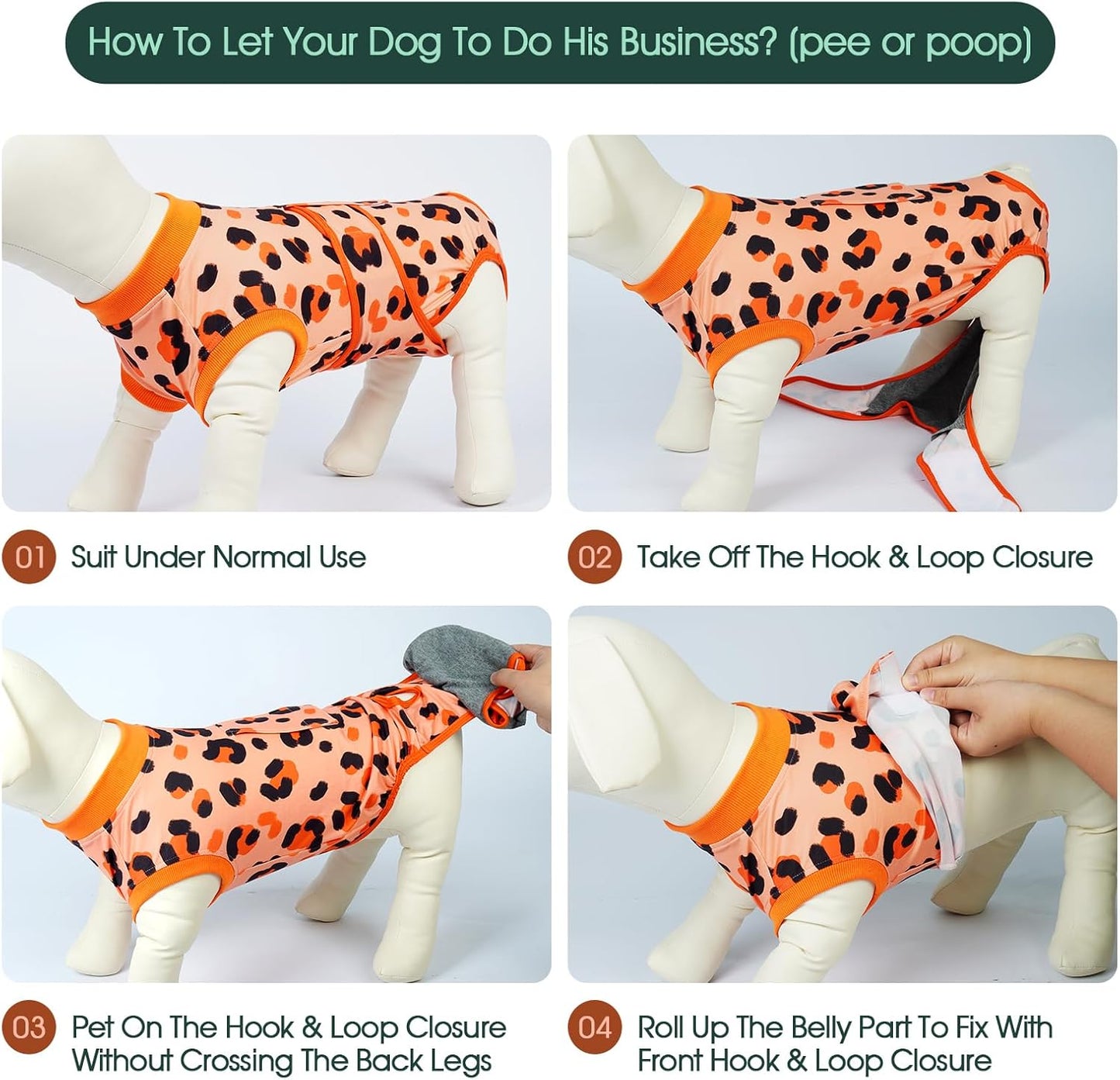 How To Let Your Dog To Do His Business? (pee or poop)

01 Suit Under Normal Use

02 Take Off The Hook & Loop Closure

03 Pet On The Hook & Loop Closure Without Crossing The Back Legs

04 Roll Up The Belly Part To Fix With Front Hook & Loop Closure