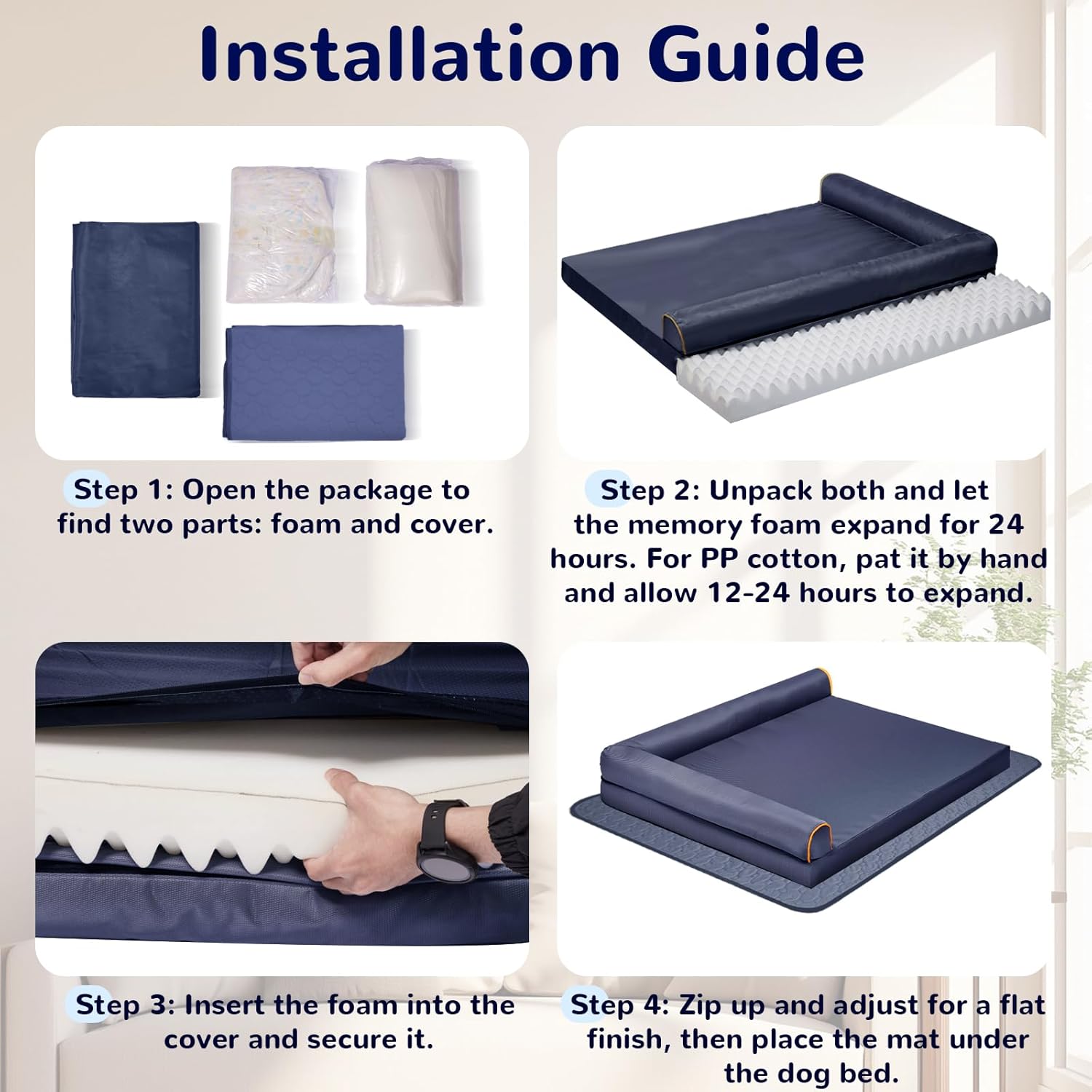 Installation Guide

Step 1: Open the package to find two parts: foam and cover.

Step 2: Unpack both and let the memory foam expand for 24 hours. For PP cotton, pat it by hand and allow 12-24 hours to expand.

Step 3: Insert the foam into the cover and secure it.

Step 4: Zip up and adjust for a flat finish, then place the mat under the dog bed.