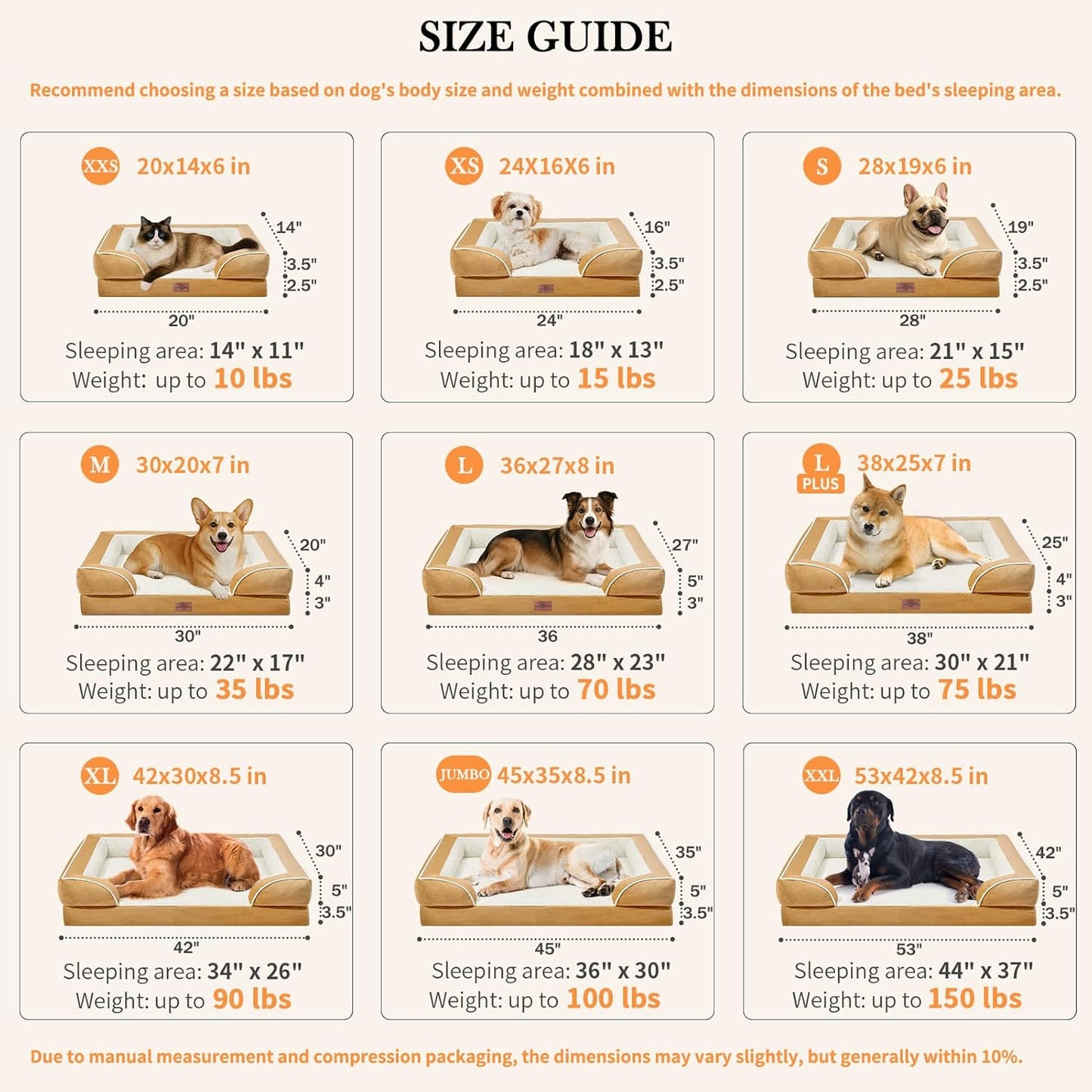 SIZE GUIDE

Recommend choosing a size based on dog's body size and weight combined with the dimensions of the bed's sleeping area.

XXS 20x14x6 in

14"
3.5"
2.5"
20"

Sleeping area: 14" x 11"
Weight: up to 10 lbs

XS 24X16X6 in

16"
3.5"
2.5"
24"

Sleeping area: 18" x 13"
Weight: up to 15 lbs

S 28x19x6 in

19"
3.5"
2.5"
28"

Sleeping area: 21" x 15"
Weight: up to 25 lbs

M 30x20x7 in

20"
4"
3"
30"

Sleeping area: 22" x 17"
Weight: up to 35 lbs

L 36x27x8 in

27"
5"
3"
36

Sleeping area: 28" x 23"
Weight: up to 70 lbs

L PLUS 38x25x7 in

25"
4"
3"
38"

Sleeping area: 30" x 21"
Weight: up to 75 lbs

XL 42x30x8.5 in

30"
5"
3.5"
42"

Sleeping area: 34" x 26"
Weight: up to 90 lbs

JUMBO 45x35x8.5 in

35"
5"
3.5"
45"

Sleeping area: 36" x 30"
Weight: up to 100 lbs

XXL 53x42x8.5 in

42"
5"
3.5"
53"

Sleeping area: 44" x 37"
Weight: up to 150 lbs

Due to manual measurement and compression packaging, the dimensions may vary slightly, but generally within 10%.