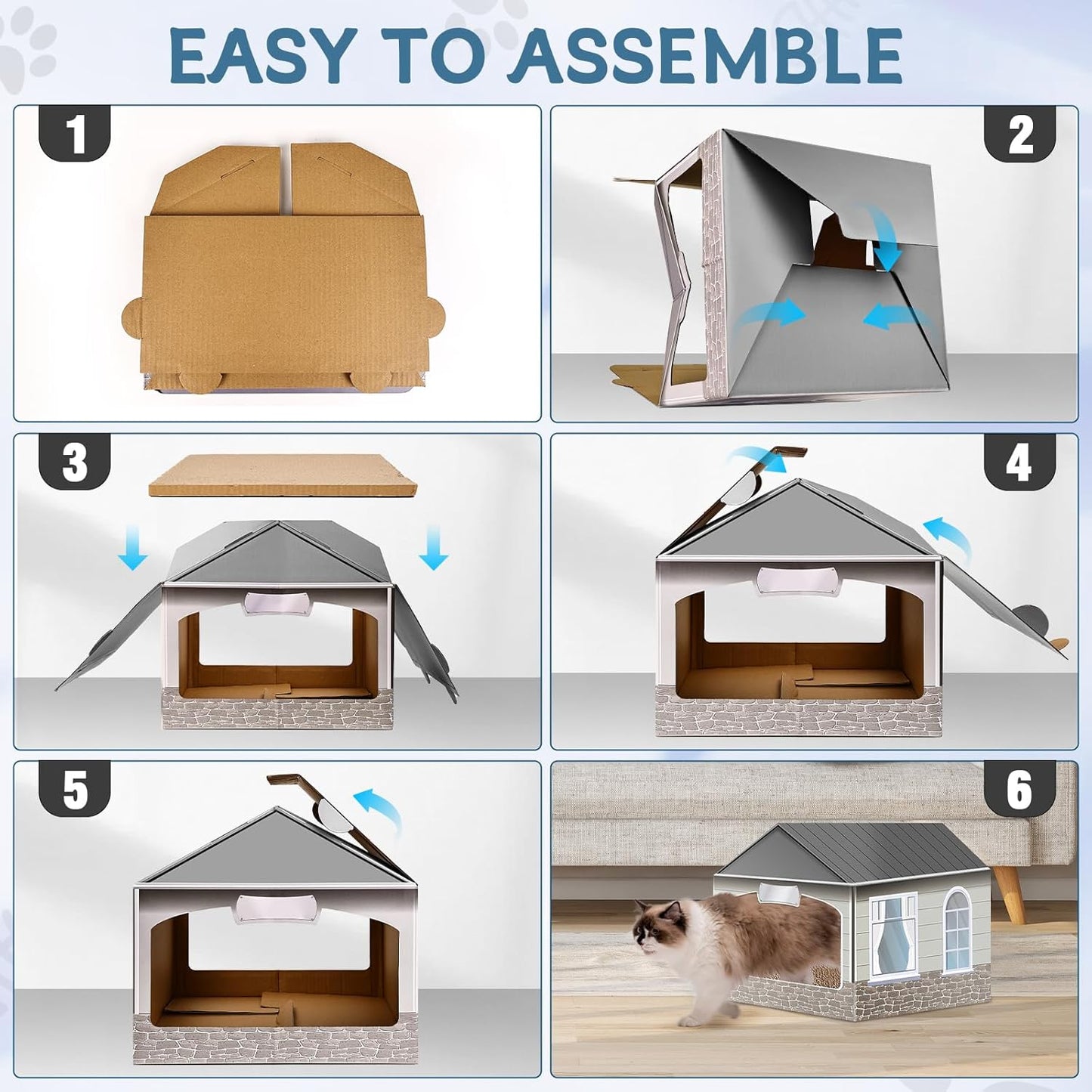 EASY TO ASSEMBLE

1

2

3

4

5

6