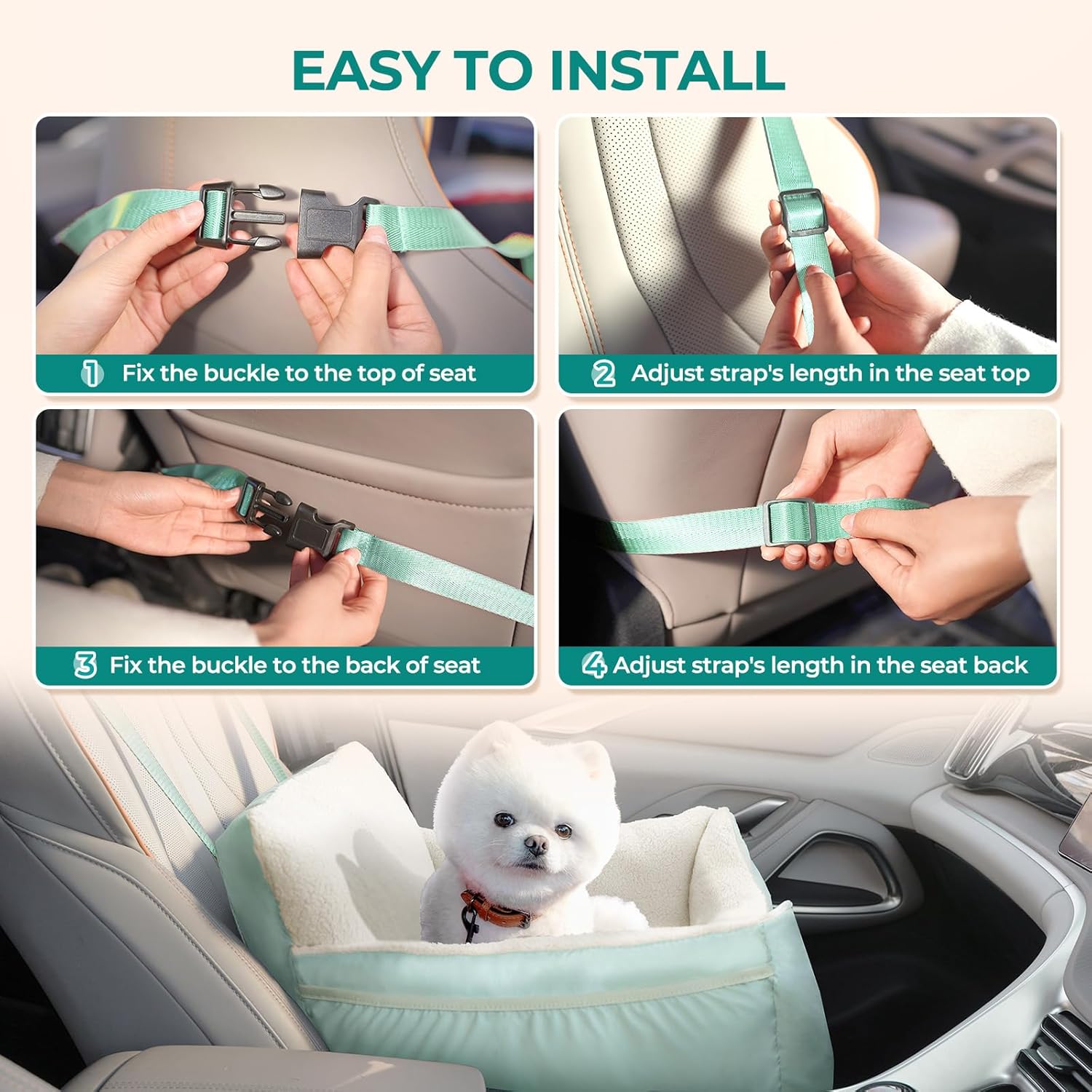 EASY TO INSTALL

1 Fix the buckle to the top of seat

2 Adjust strap's length in the seat top

3 Fix the buckle to the back of seat

4 Adjust strap's length in the seat back