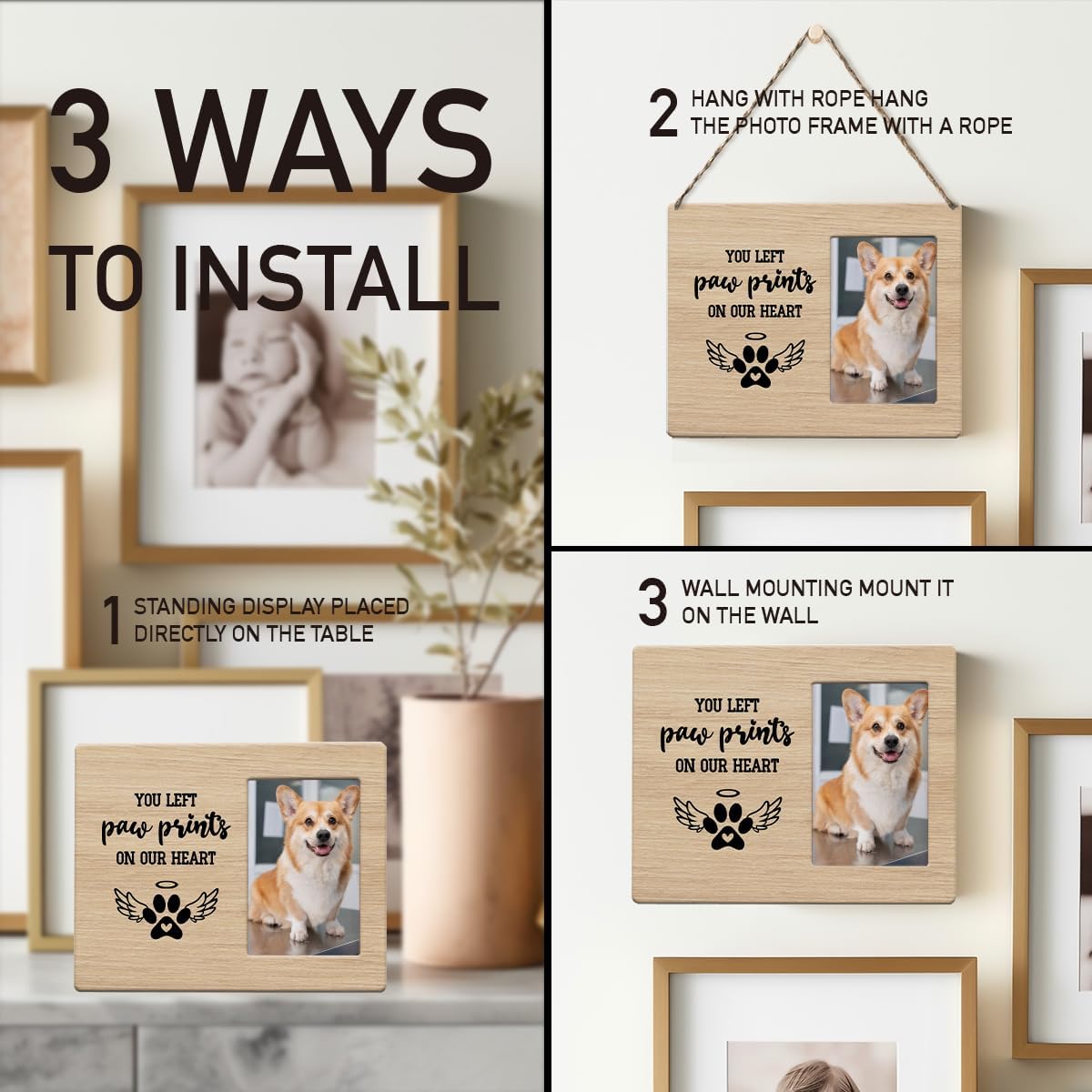 3 WAYS
TO INSTALL

1 STANDING DISPLAY PLACED DIRECTLY ON THE TABLE

YOU LEFT
paw prints
ON OUR HEART

2 HANG WITH ROPE HANG THE PHOTO FRAME WITH A ROPE

YOU LEFT
paw prints
ON OUR HEART

3 WALL MOUNTING MOUNT IT ON THE WALL

YOU LEFT
paw prints
ON OUR HEART