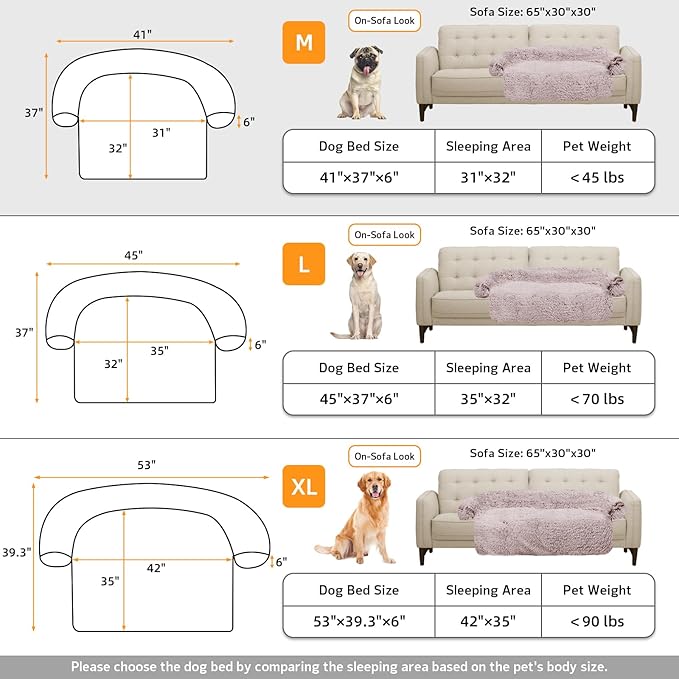 41"
37"
31"
32"
6"

M

On-Sofa Look

Sofa Size: 65"x30"x30"

| Dog Bed Size | Sleeping Area | Pet Weight |
|---|---|---|
| 41"×37"×6" | 31"×32" | <45 lbs |

45"
37"
35"
32"
6"

L

On-Sofa Look

Sofa Size: 65"x30"x30"

| Dog Bed Size | Sleeping Area | Pet Weight |
|---|---|---|
| 45"×37"×6" | 35"×32" | <70 lbs |

53"
39.3"
42"
35"
6"

XL

On-Sofa Look

Sofa Size: 65"x30"x30"

| Dog Bed Size | Sleeping Area | Pet Weight |
|---|---|---|
| 53"×39.3"×6" | 42"×35" | <90 lbs |

Please choose the dog bed by comparing the sleeping area based on the pet's body size.