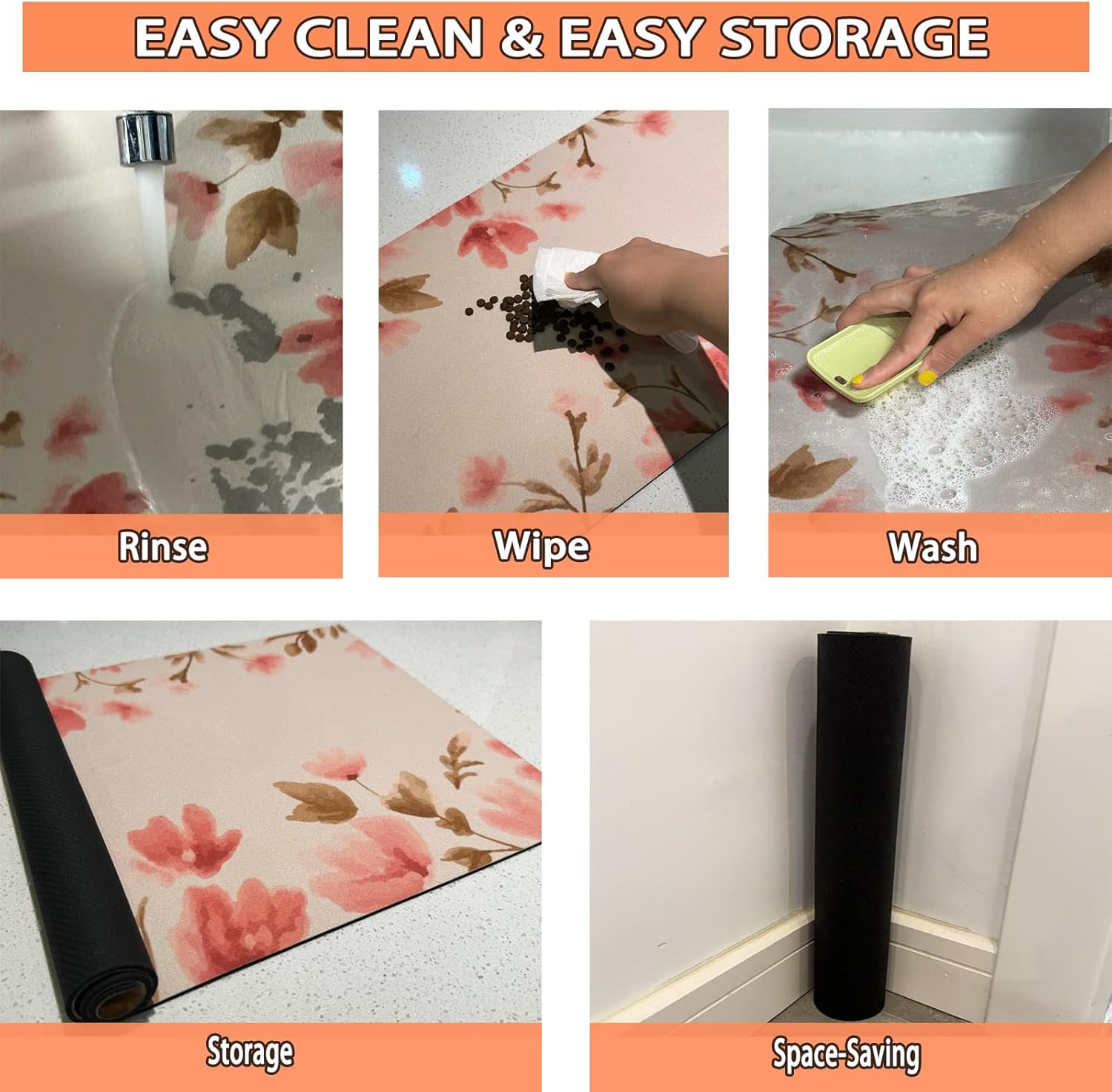 EASY CLEAN & EASY STORAGE

Rinse

Wipe

Wash

Storage

Space-Saving