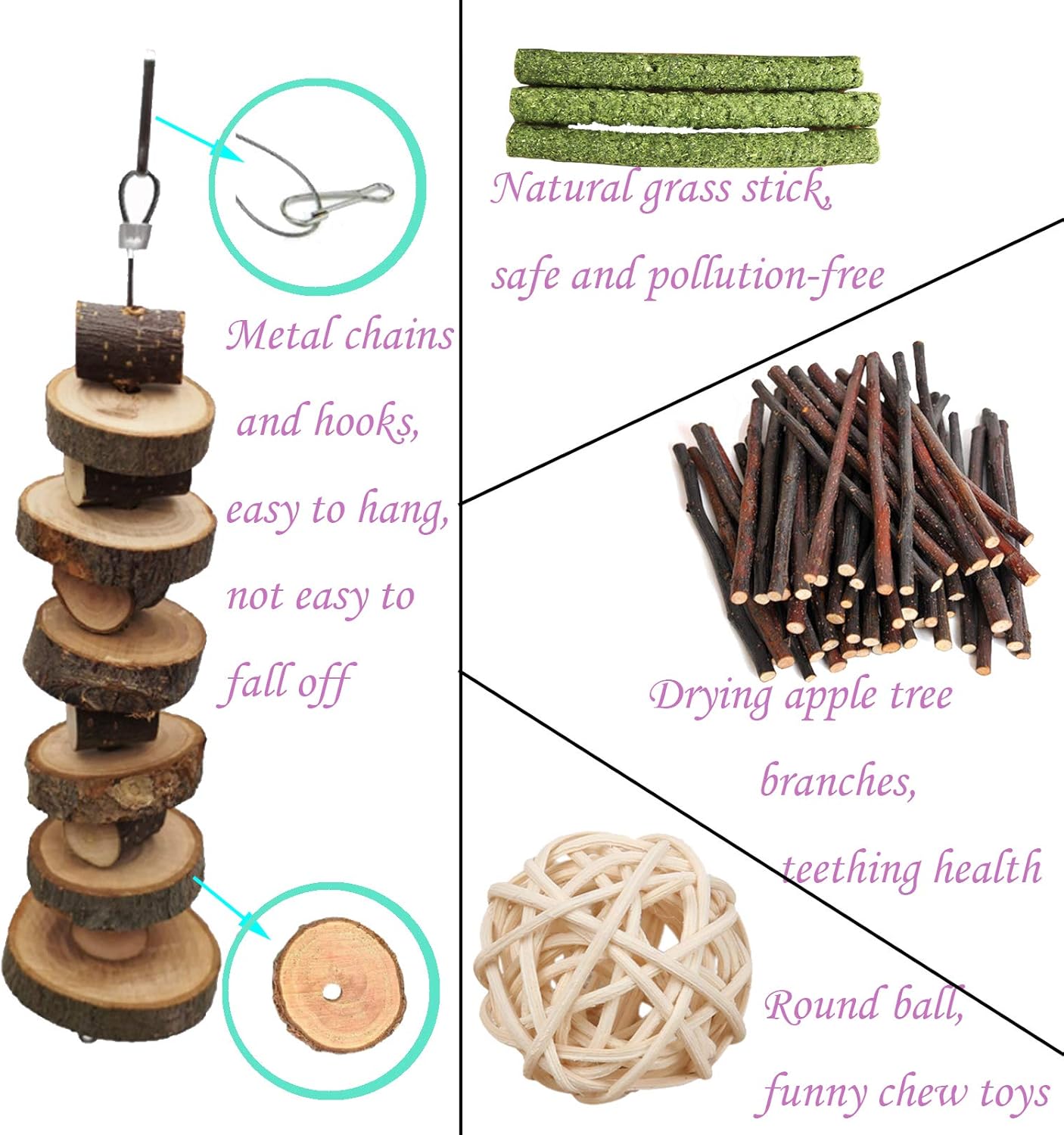 Metal chains and hooks, easy to hang, not easy to fall off

Natural grass stick, safe and pollution-free

Drying apple tree branches, teething health

Round ball, funny chew toys