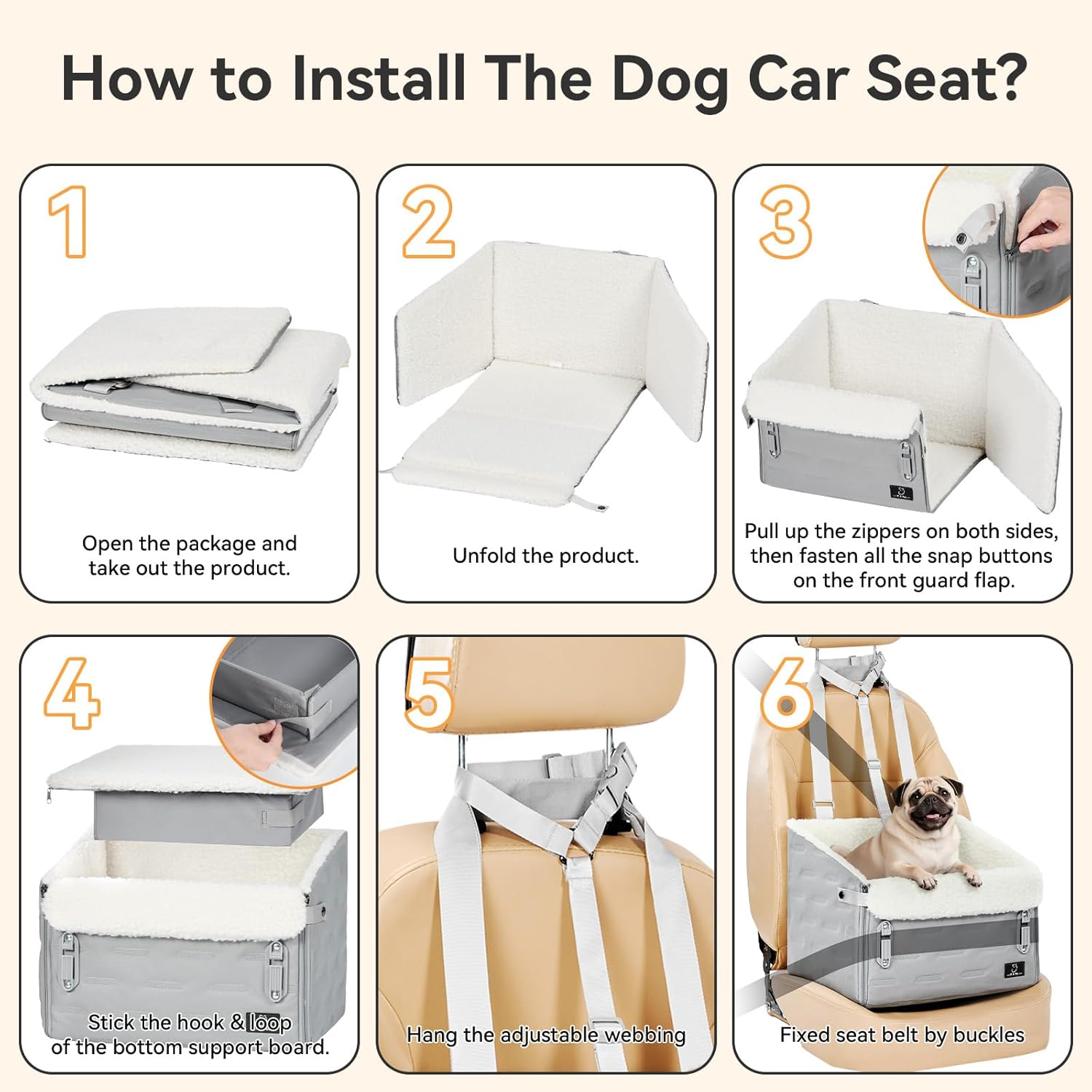 How to Install The Dog Car Seat?

1

Open the package and take out the product.

2

Unfold the product.

3

Pull up the zippers on both sides, then fasten all the snap buttons on the front guard flap.

4

Stick the hook & loop of the bottom support board.

5

Hang the adjustable webbing

6

Fixed seat belt by buckles