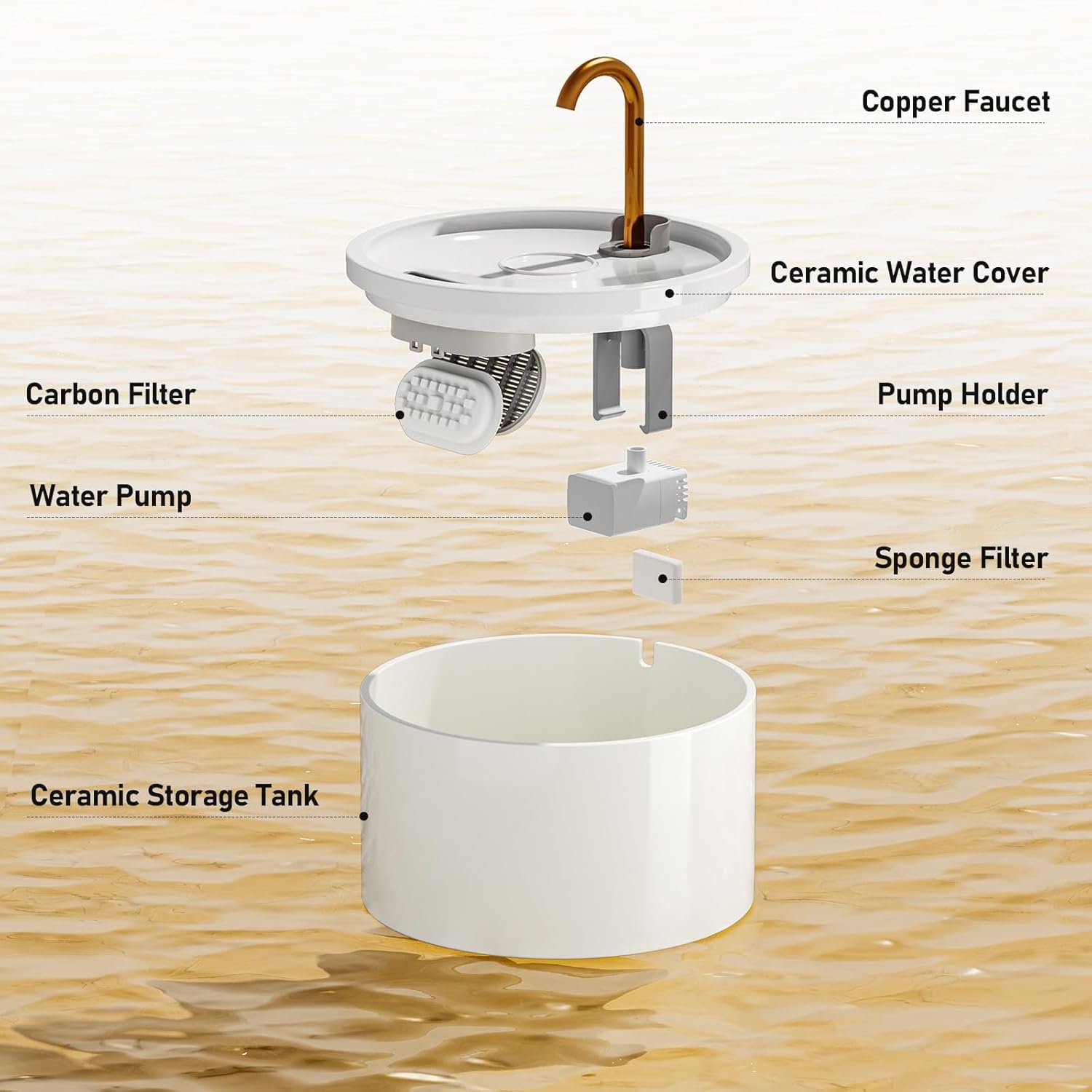 Copper Faucet

Ceramic Water Cover

Carbon Filter

Pump Holder

Water Pump

Sponge Filter

Ceramic Storage Tank