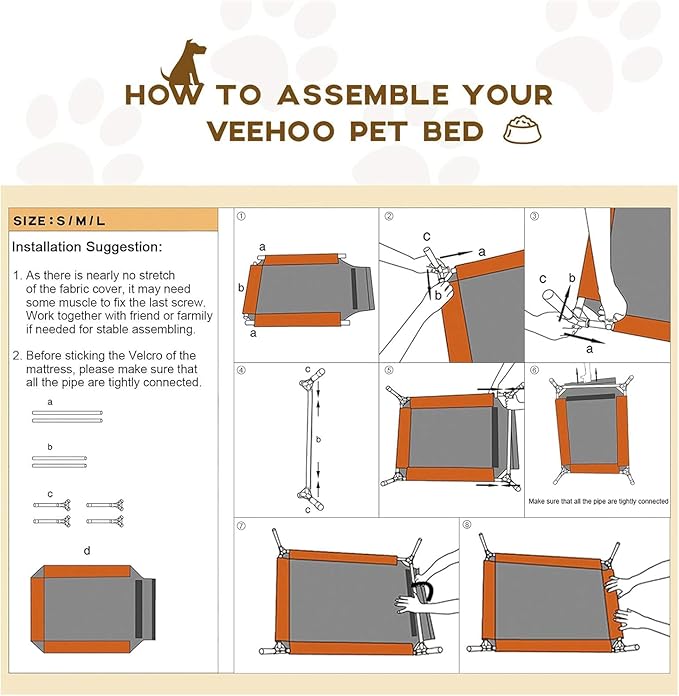 HOW TO ASSEMBLE YOUR VEEHOO PET BED

SIZE : S / M / L

Installation Suggestion:

1. As there is nearly no stretch of the fabric cover, it may need some muscle to fix the last screw. Work together with friend or farmily if needed for stable assembling.

2. Before sticking the Velcro of the mattress, please make sure that all the pipe are tightly connected.

a

b

c

d

①
a
b
a

②
c
a
b

③
c
b
a

④
c
b
c

⑤

⑥
Make sure that all the pipe are tightly connected

⑦

⑧