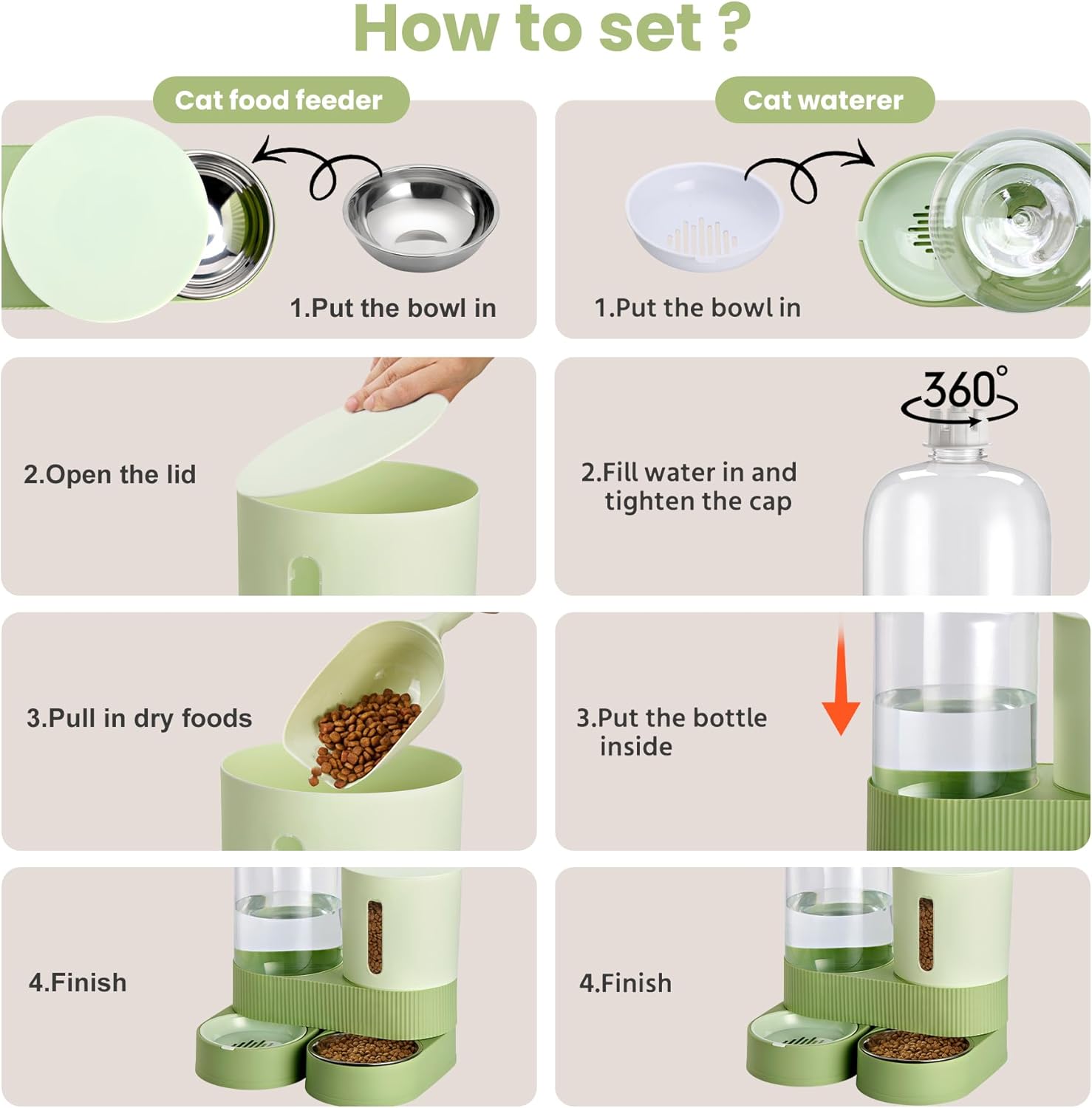 How to set ?

Cat food feeder

1.Put the bowl in

2.Open the lid

3.Pull in dry foods

4.Finish

Cat waterer

1.Put the bowl in

360°

2.Fill water in and tighten the cap

3.Put the bottle inside

4.Finish