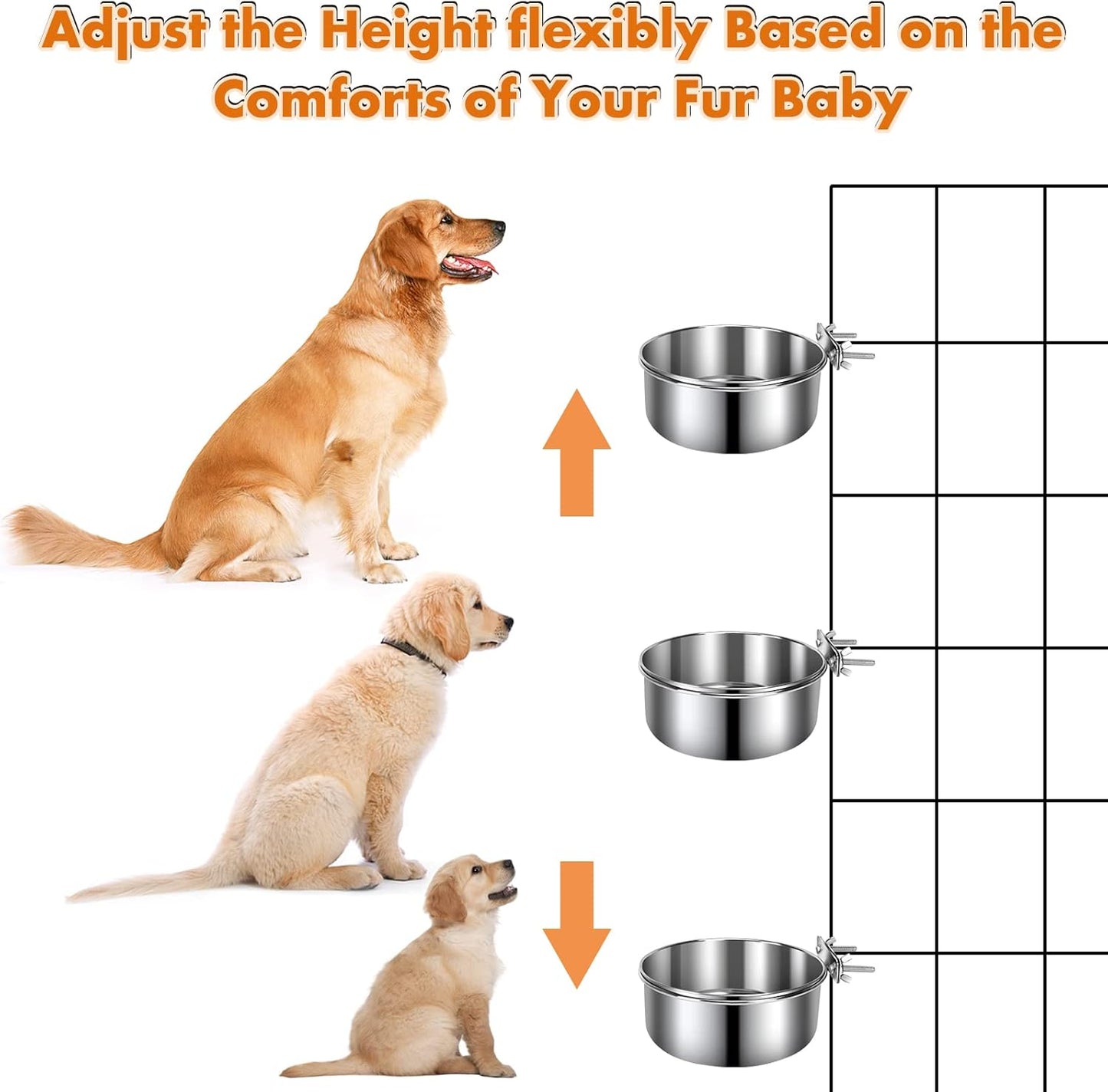 Adjust the Height flexibly Based on the Comforts of Your Fur Baby