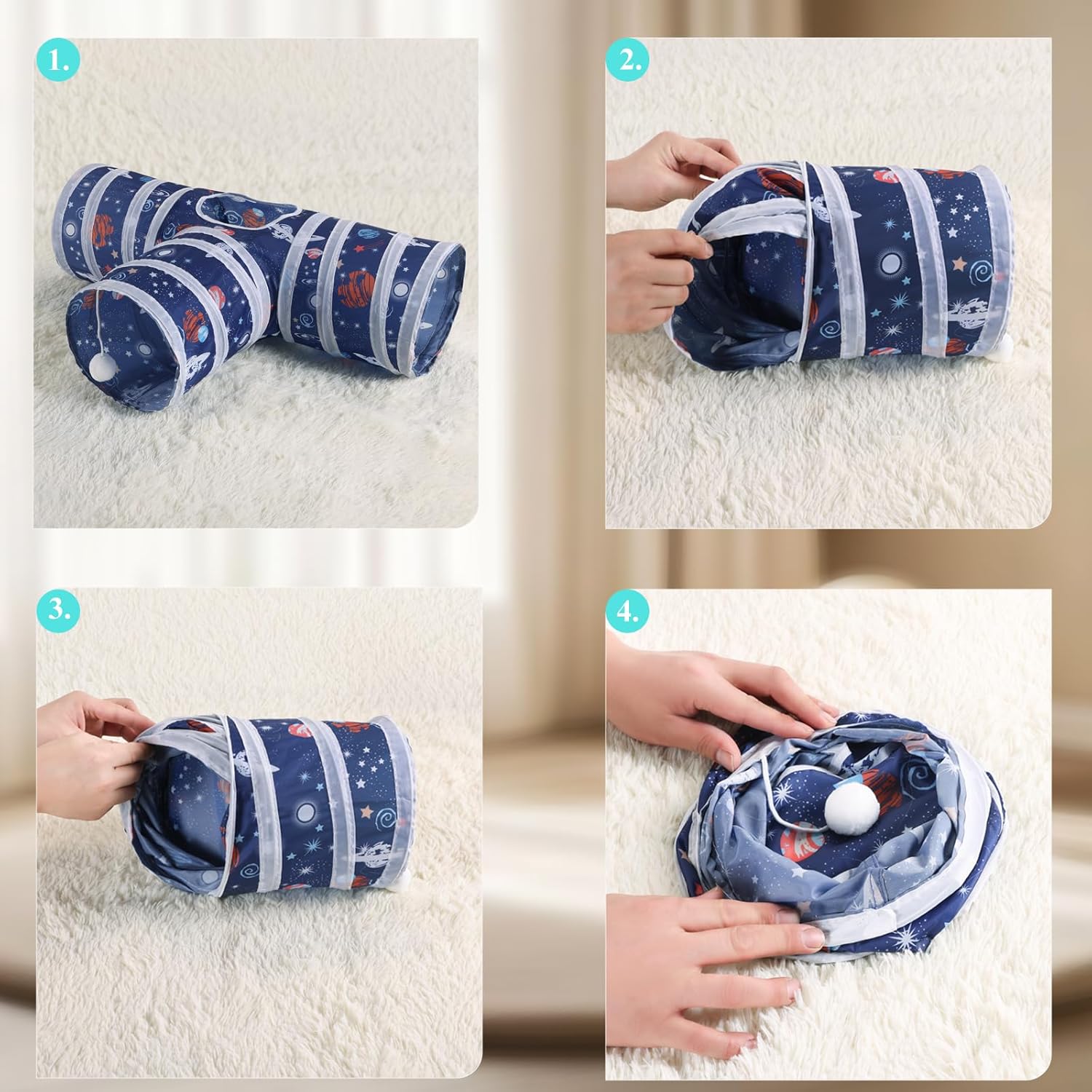 1.

2.

3.

4.