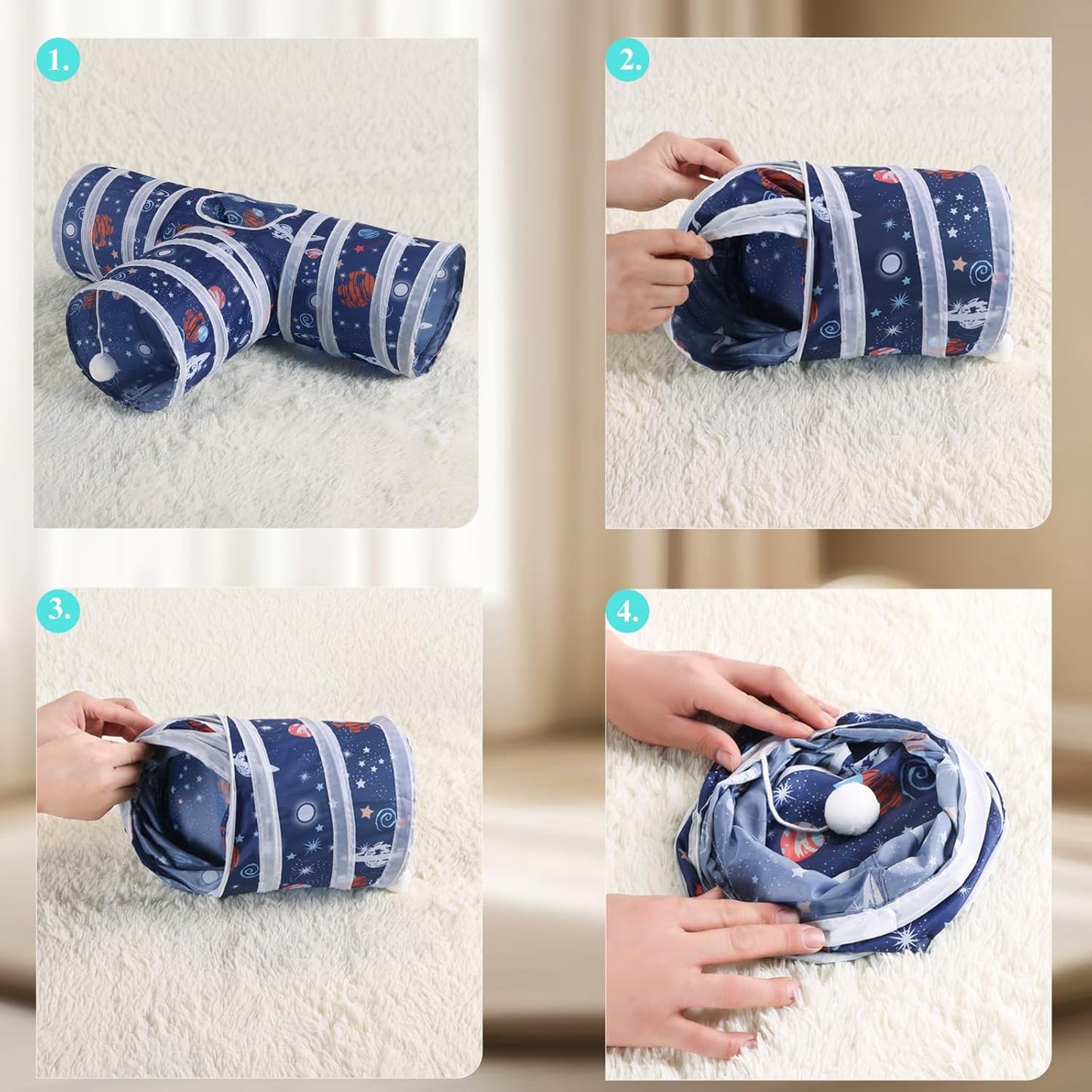 1.

2.

3.

4.